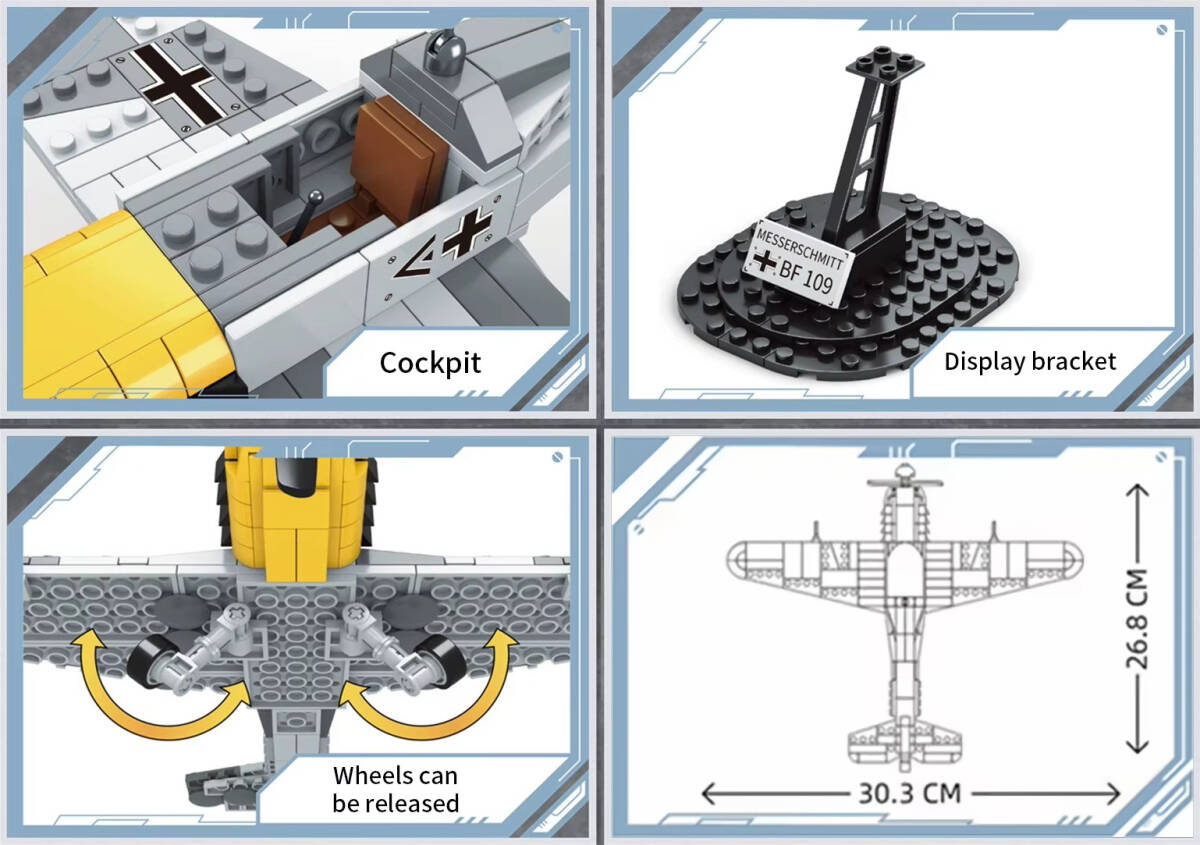 4

Cockpit

MESSERSCHMITT
BF 109

Display bracket

Wheels can be released

26.8 CM

30.3 CM