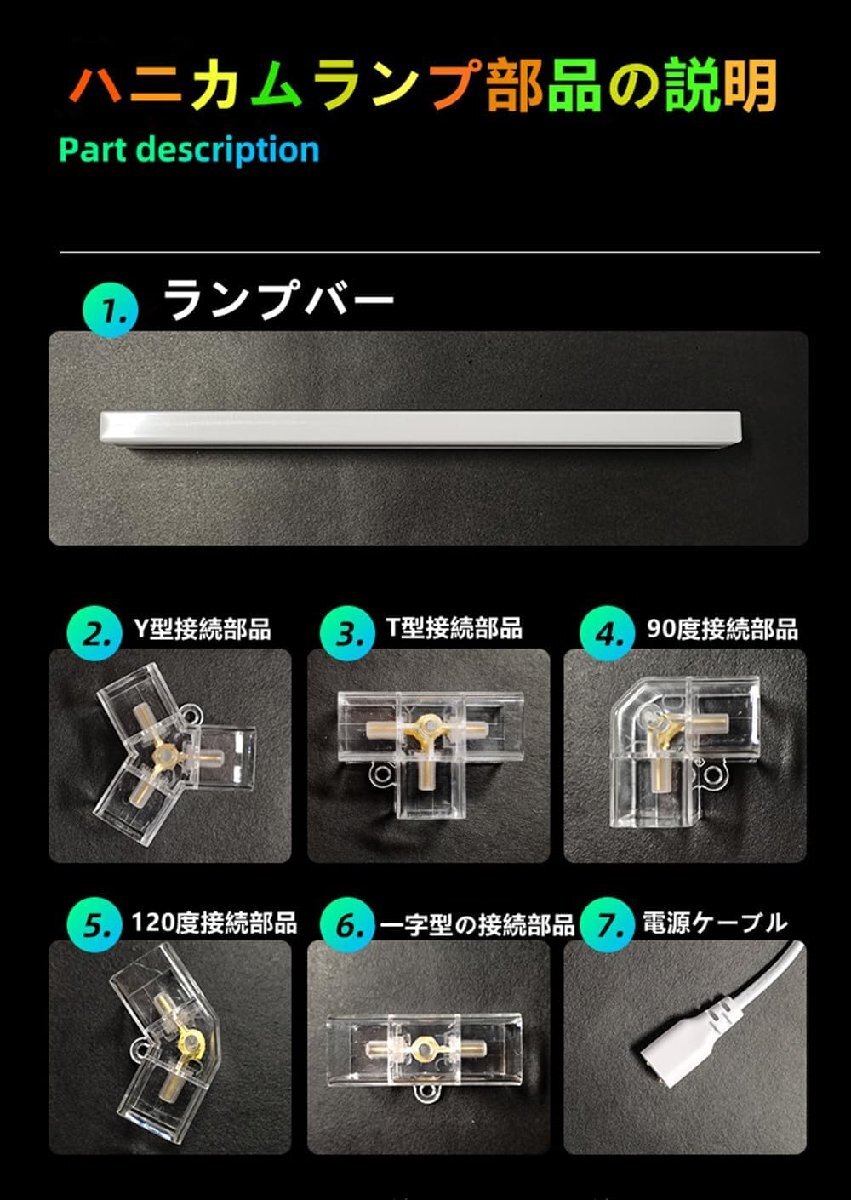 ハニカムランプ部品の説明

Part description

1. ランプバー

2. Y型接続部品

3. T型接続部品

4. 90度接続部品

5. 120度接続部品

6. 一字型の接続部品

7. 電源ケーブル