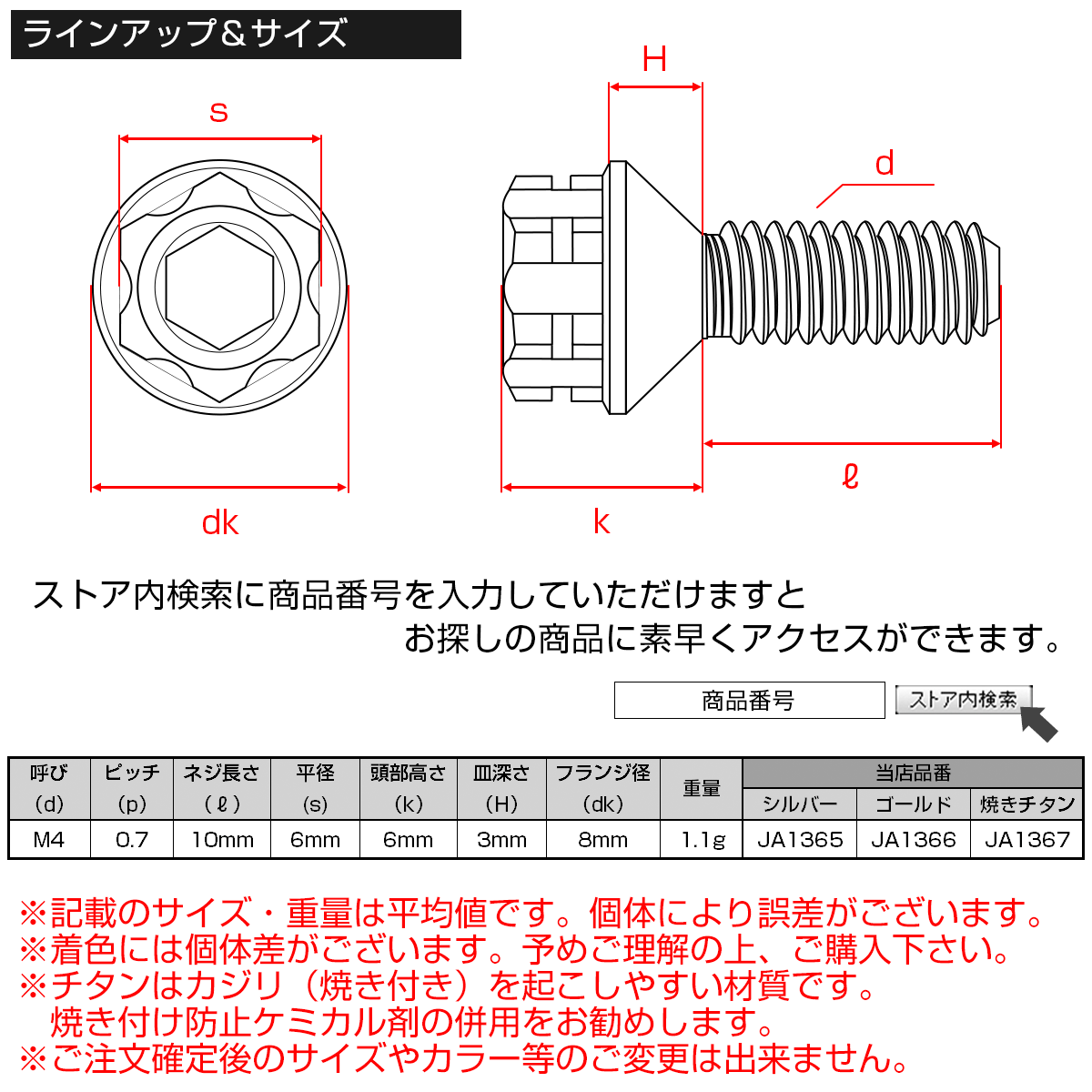 ラインアップ＆サイズ

s

H

d

dk

k

ℓ

ストア内検索に商品番号を入力していただけますと
お探しの商品に素早くアクセスができます。

商品番号

ストア内検索

| 呼び (d) | ピッチ (p) | ネジ長さ (ℓ) | 平径 (s) | 頭部高さ (k) | 皿深さ (H) | フランジ径 (dk) | 重量 | 当店品番 シルバー | 当店品番 ゴールド | 当店品番 焼きチタン |
|---|---|---|---|---|---|---|---|---|---|---|
| M4 | 0.7 | 10mm | 6mm | 6mm | 3mm | 8mm | 1.1g | JA1365 | JA1366 | JA1367 |

※記載のサイズ・重量は平均値です。個体により誤差がございます。
※着色には個体差がございます。予めご理解の上、ご購入下さい。
※チタンはカジリ（焼き付き）を起こしやすい材質です。
焼き付け防止ケミカル剤の併用をお勧めします。
※ご注文確定後のサイズやカラー等のご変更は出来ません。