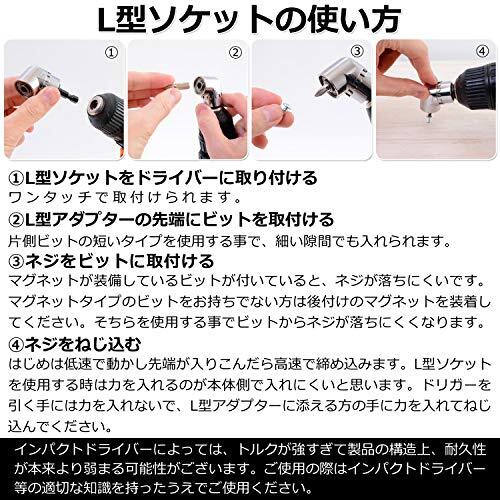 L型ソケットの使い方

①

②

③

④

①L型ソケットをドライバーに取り付ける
ワンタッチで取付けられます。

②L型アダプターの先端にビットを取付ける
片側ビットの短いタイプを使用する事で、細い隙間でも入れられます。

③ネジをビットに取付ける
マグネットが装備しているビットが付いていると、ネジが落ちにくいです。マグネットタイプのビットをお持ちでない方は後付けのマグネットを装着してください。そちらを使用する事でビットからネジが落ちにくくなります。

④ネジをねじ込む
はじめは低速で動かし先端が入りこんだら高速で締め込みます。L型ソケットを使用する時は力を入れるのが本体側で入れにくいと思います。ドリガーを引く手には力を入れないで、L型アダプターに添える方の手に力を入れてねじ込んでください。

インパクトドライバーによっては、トルクが強すぎて製品の構造上、耐久性が本来より弱まる可能性がございます。ご使用の際はインパクトドライバー等の適切な知識を持ったうえでご使用ください。