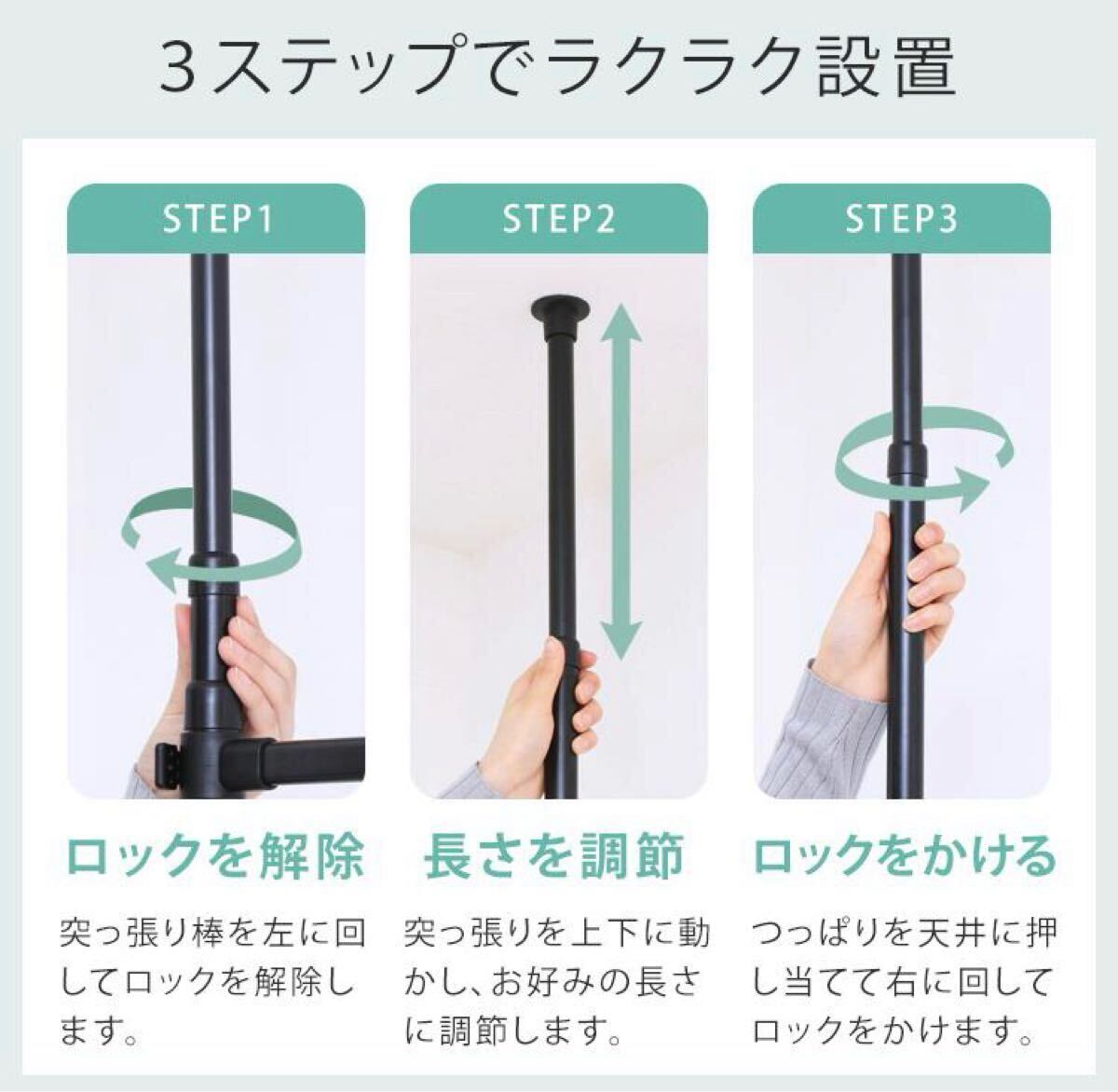 3ステップでラクラク設置

STEP1

ロックを解除

突っ張り棒を左に回してロックを解除します。

STEP2

長さを調節

突っ張りを上下に動かし、お好みの長さに調節します。

STEP3

ロックをかける

つっぱりを天井に押し当てて右に回してロックをかけます。