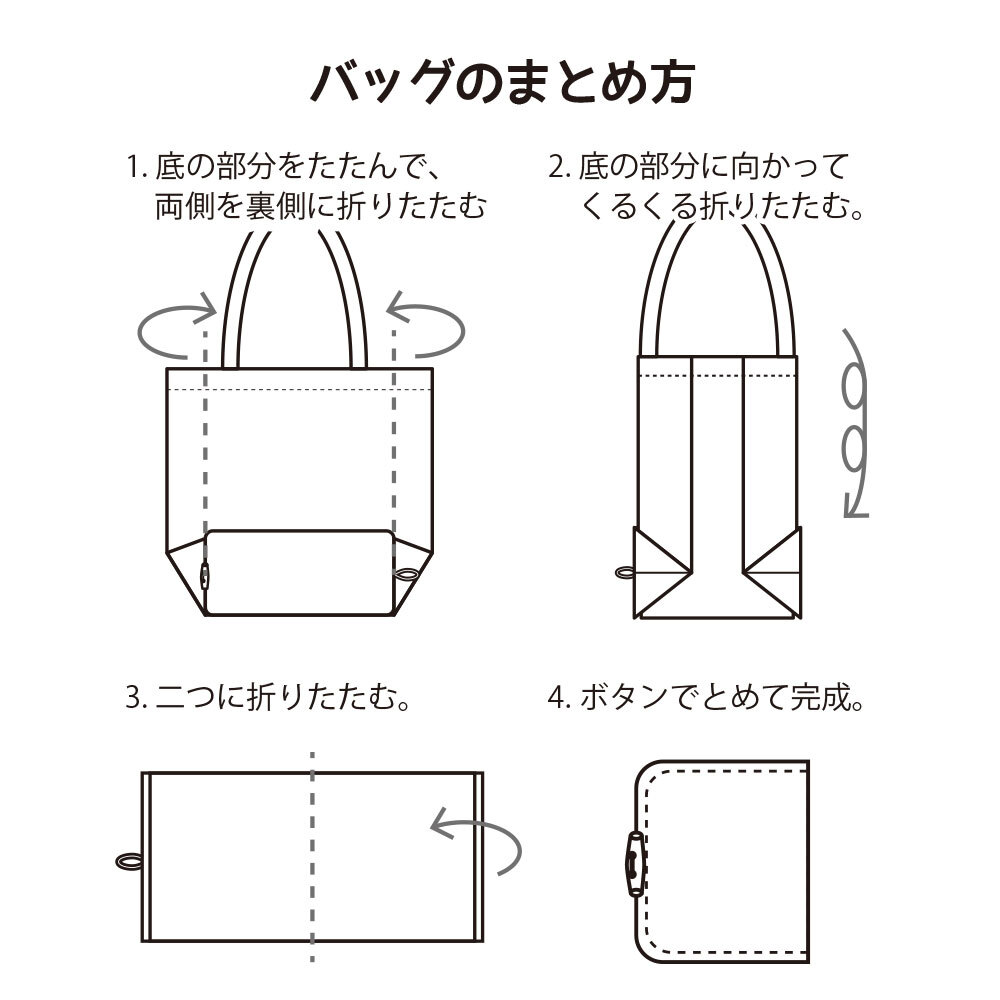 バッグのまとめ方

1. 底の部分をたたんで、両側を裏側に折りたたむ

2. 底の部分に向かってくるくる折りたたむ。

3. 二つに折りたたむ。

4. ボタンでとめて完成。