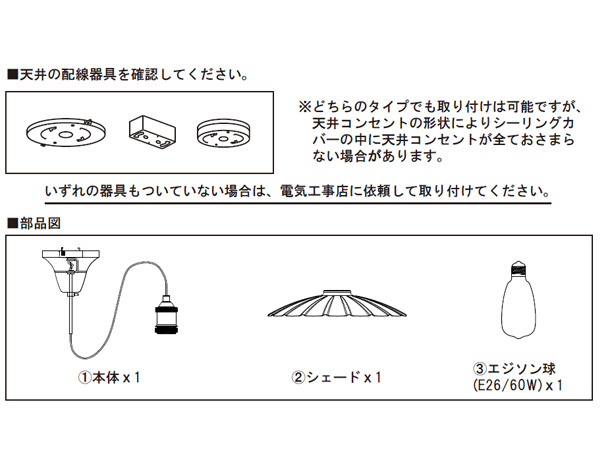 ■天井の配線器具を確認してください。

※どちらのタイプでも取り付けは可能ですが、天井コンセントの形状によりシーリングカバーの中に天井コンセントが全ておさまらない場合があります。

いずれの器具もついていない場合は、電気工事店に依頼して取り付けてください。

■部品図

①本体 x 1

②シェード x 1

③エジソン球 (E26/60W) x 1