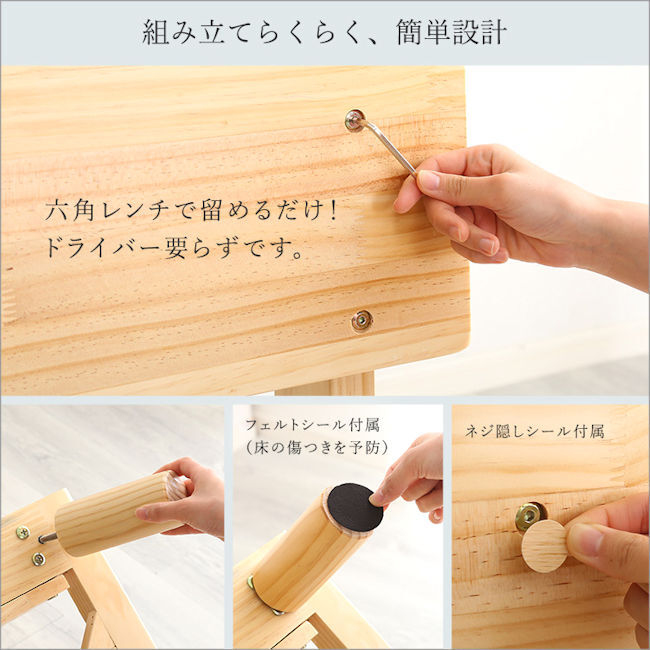 組み立てらくらく、簡単設計

六角レンチで留めるだけ！
ドライバー要らずです。

フェルトシール付属
（床の傷つきを予防）

ネジ隠しシール付属