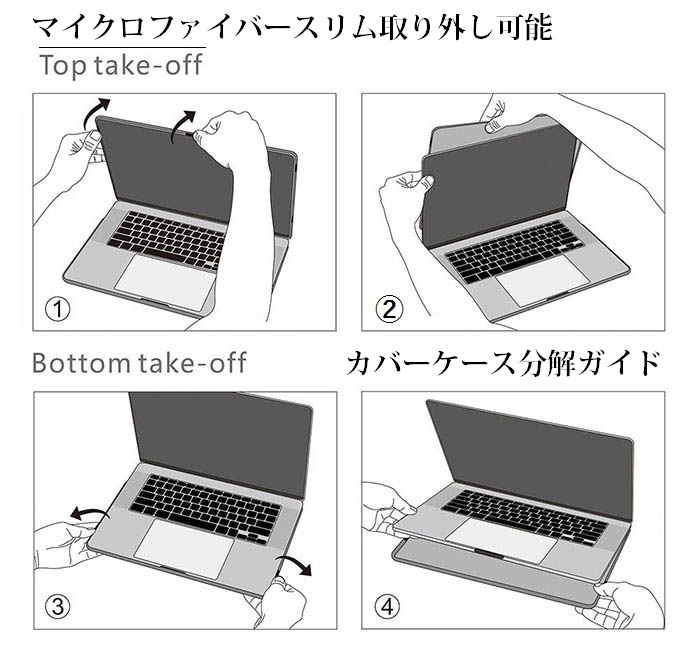 マイクロファイバースリム取り外し可能
Top take-off

①

②

Bottom take-off

カバーケース分解ガイド

③

④