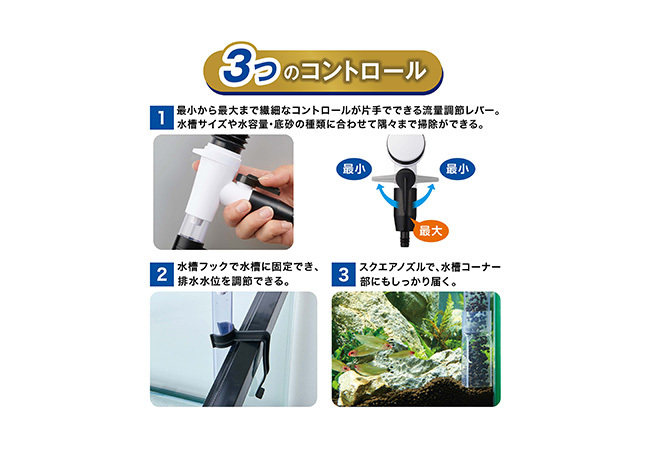 3つのコントロール

1 最小から最大まで繊細なコントロールが片手でできる流量調節レバー。水槽サイズや水容量・底砂の種類に合わせて隅々まで掃除ができる。

最小

最小

最大

2 水槽フックで水槽に固定でき、排水水位を調節できる。

3 スクエアノズルで、水槽コーナー部にもしっかり届く。