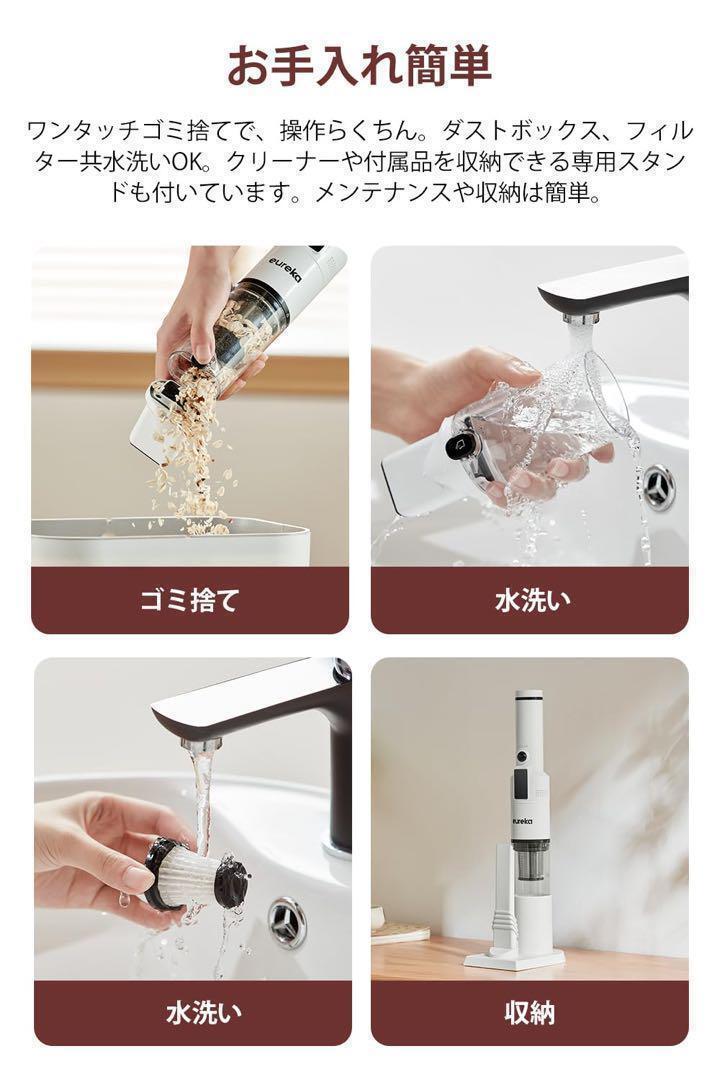 お手入れ簡単

ワンタッチゴミ捨てで、操作らくちん。ダストボックス、フィルター共水洗いOK。クリーナーや付属品を収納できる専用スタンドも付いています。メンテナンスや収納は簡単。

eureka

ゴミ捨て

水洗い

水洗い

eureka

収納