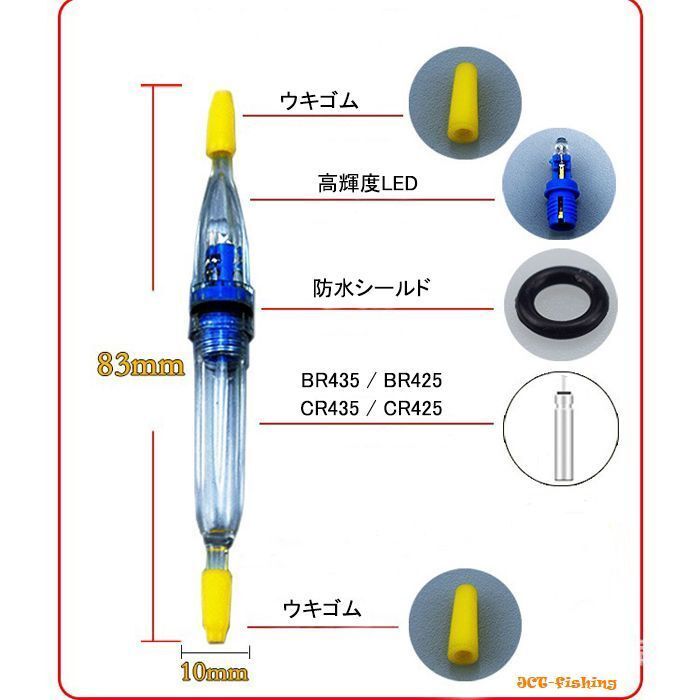 ウキゴム

高輝度LED

防水シールド

83mm

BR435 / BR425
CR435 / CR425

ウキゴム

10mm

JCT-fishing