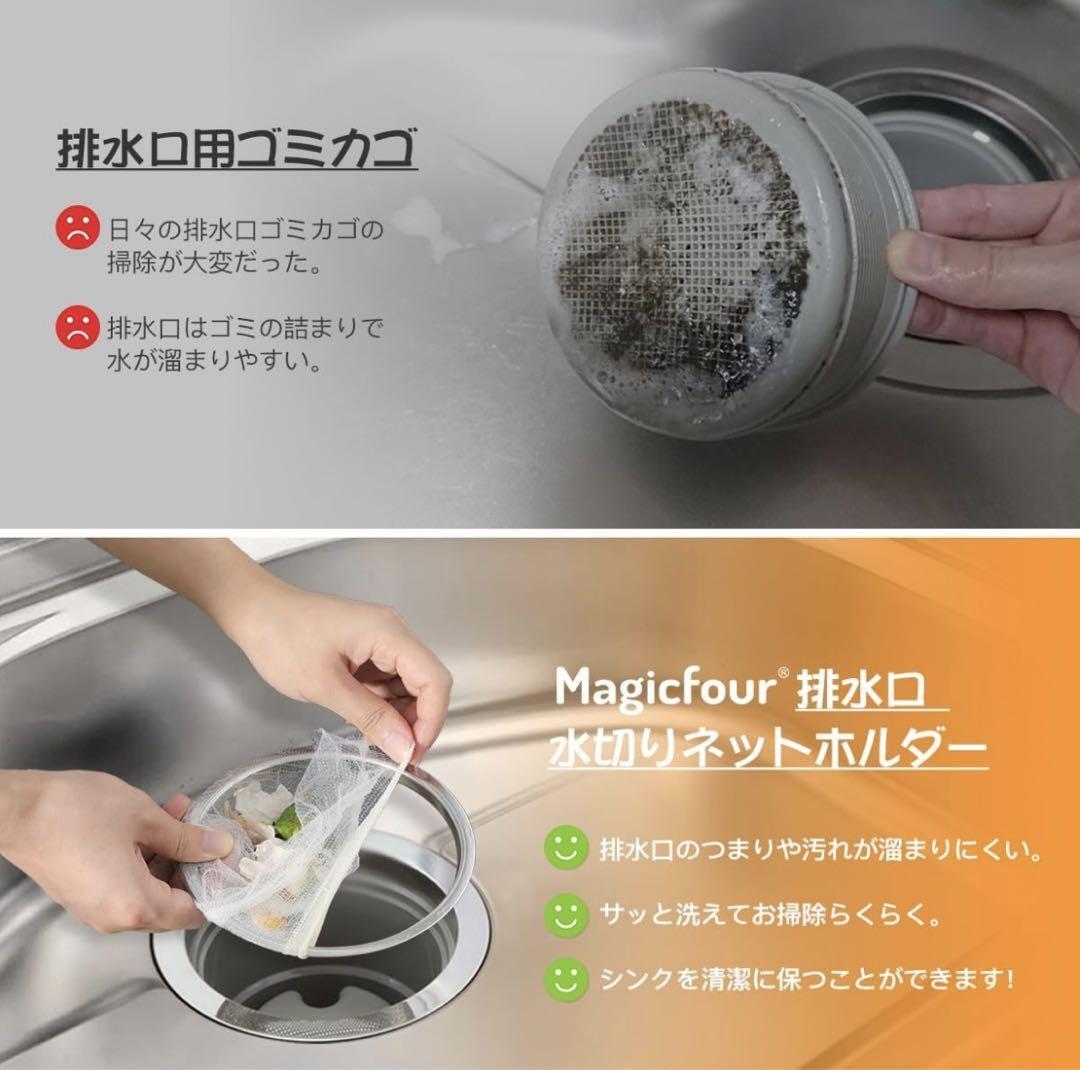 排水口用ゴミカゴ

日々の排水口ゴミカゴの掃除が大変だった。

排水口はゴミの詰まりで水が溜まりやすい。

Magicfour® 排水口
水切りネットホルダー

排水口のつまりや汚れが溜まりにくい。

サッと洗えてお掃除らくらく。

シンクを清潔に保つことができます!