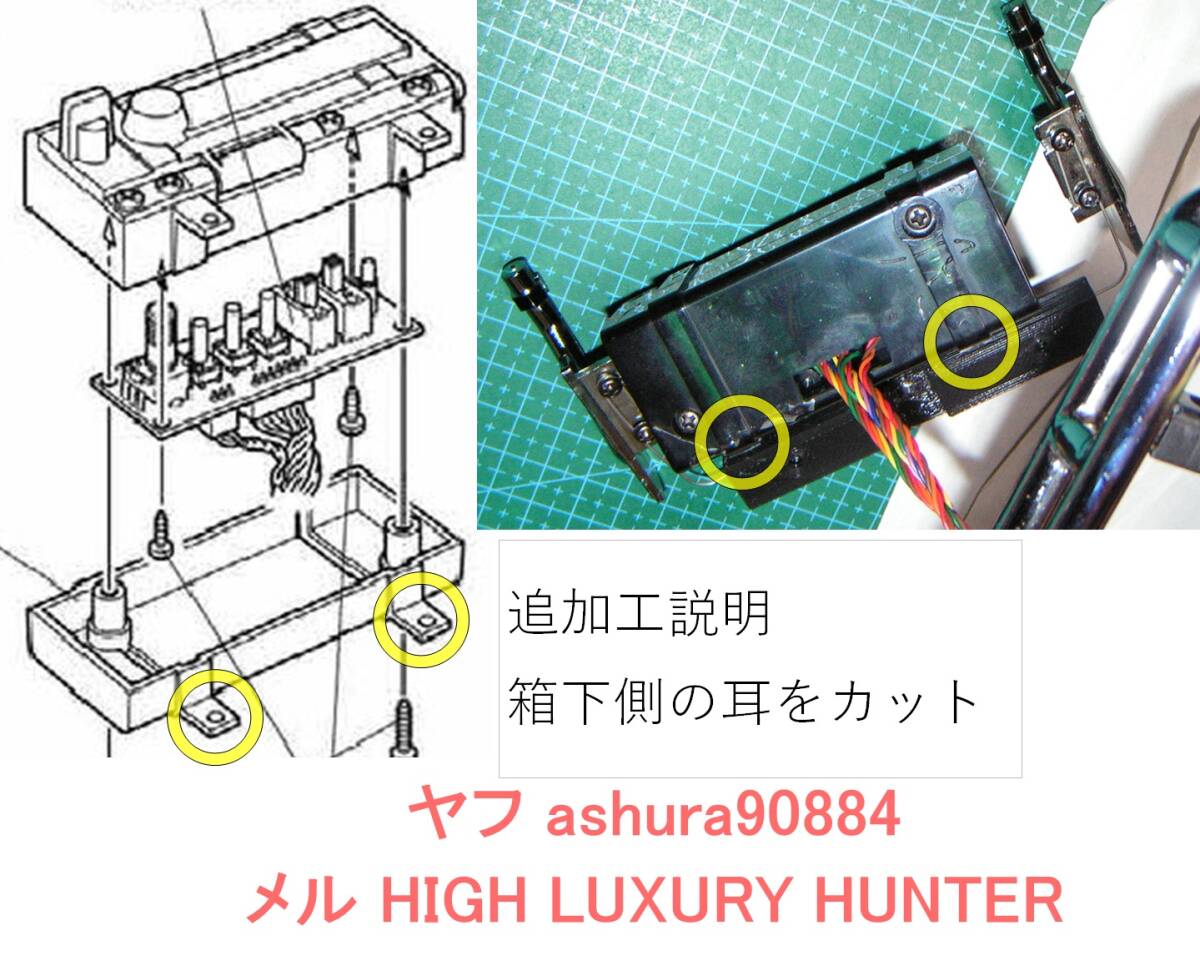 追加工説明
箱下側の耳をカット

ヤフ ashura90884
メル HIGH LUXURY HUNTER