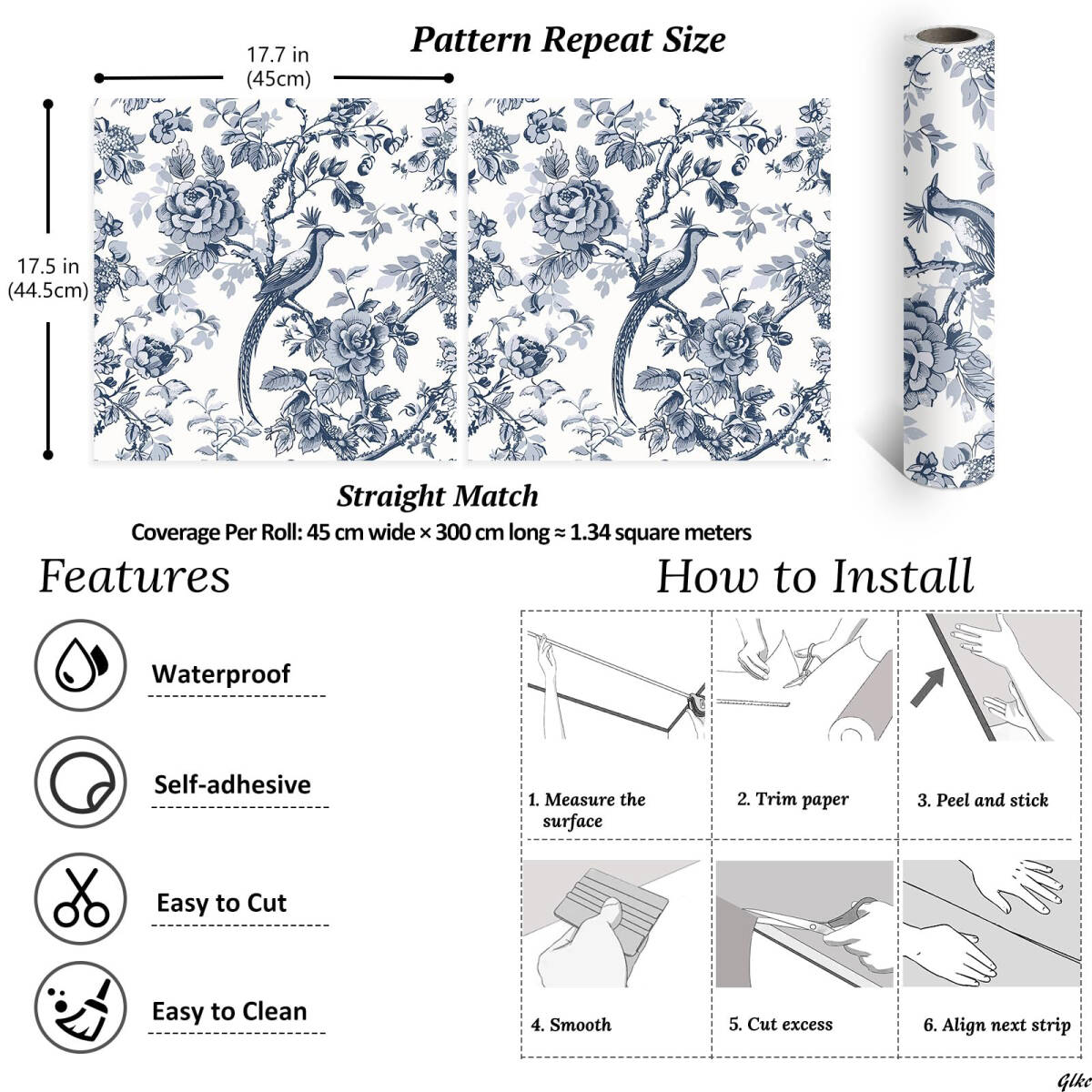 Pattern Repeat Size

17.7 in (45cm)

17.5 in (44.5cm)

Straight Match

Coverage Per Roll: 45 cm wide × 300 cm long ≈ 1.34 square meters

Features

Waterproof

Self-adhesive

Easy to Cut

Easy to Clean

How to Install

1. Measure the surface

2. Trim paper

3. Peel and stick

4. Smooth

5. Cut excess

6. Align next strip

Glkc