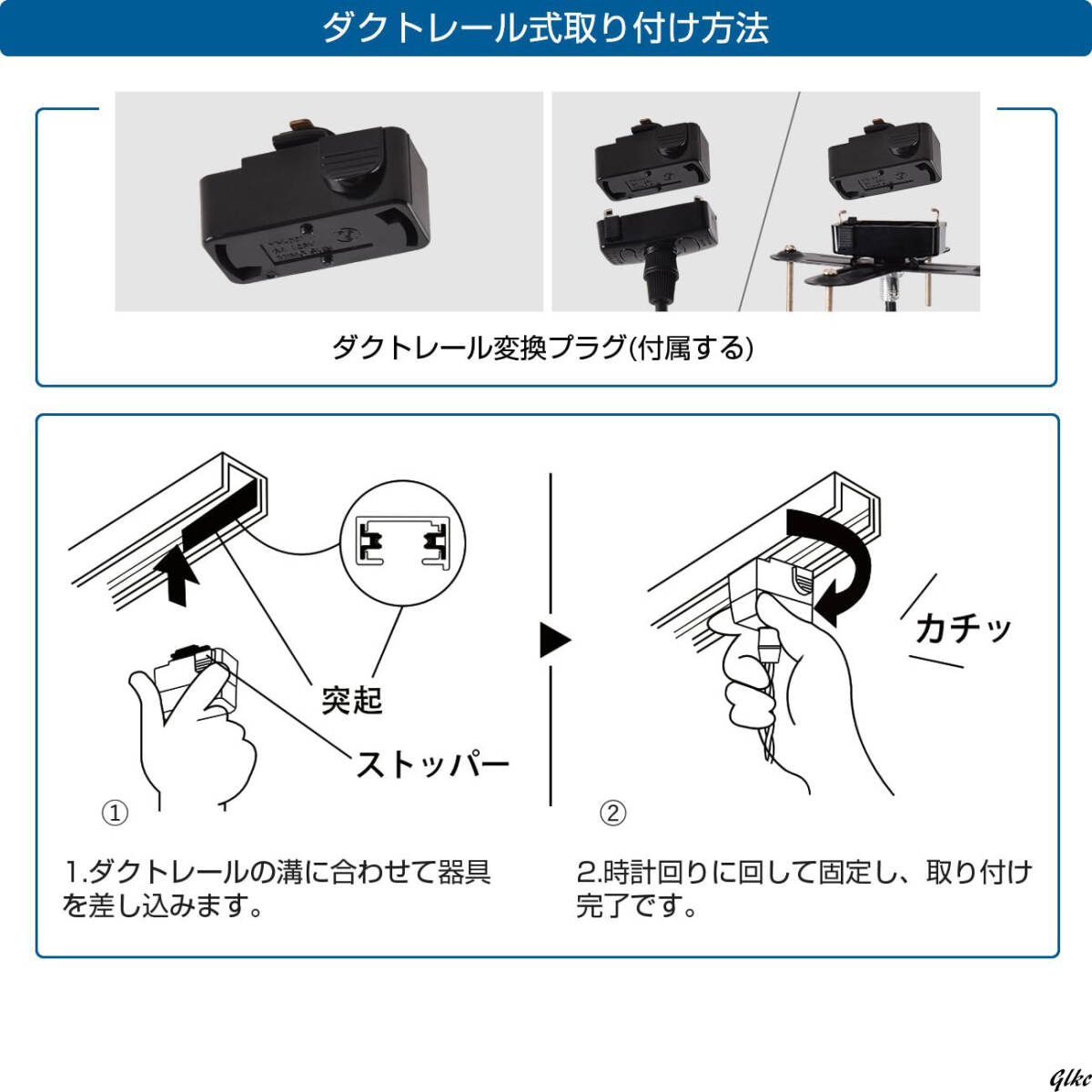 ダクトレール式取り付け方法

ダクトレール変換プラグ(付属する)

突起

ストッパー

①

カチッ

②

1.ダクトレールの溝に合わせて器具を差し込みます。

2.時計回りに回して固定し、取り付け完了です。

Glkc