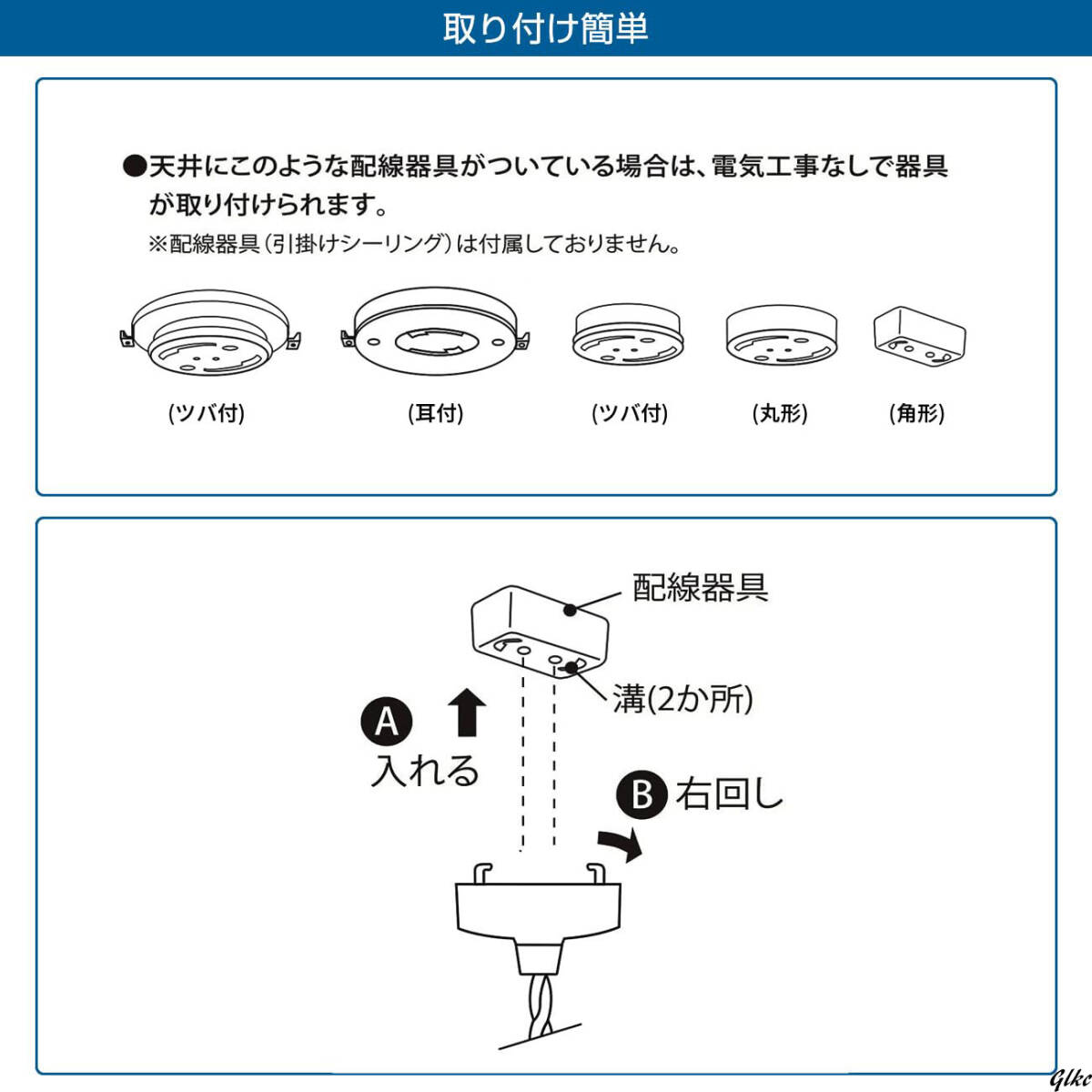 取り付け簡単

●天井にこのような配線器具がついている場合は、電気工事なしで器具が取り付けられます。

※配線器具（引掛けシーリング）は付属しておりません。

(ツバ付)

(耳付)

(ツバ付)

(丸形)

(角形)

配線器具

溝(2か所)

A 入れる

B 右回し

Glkc