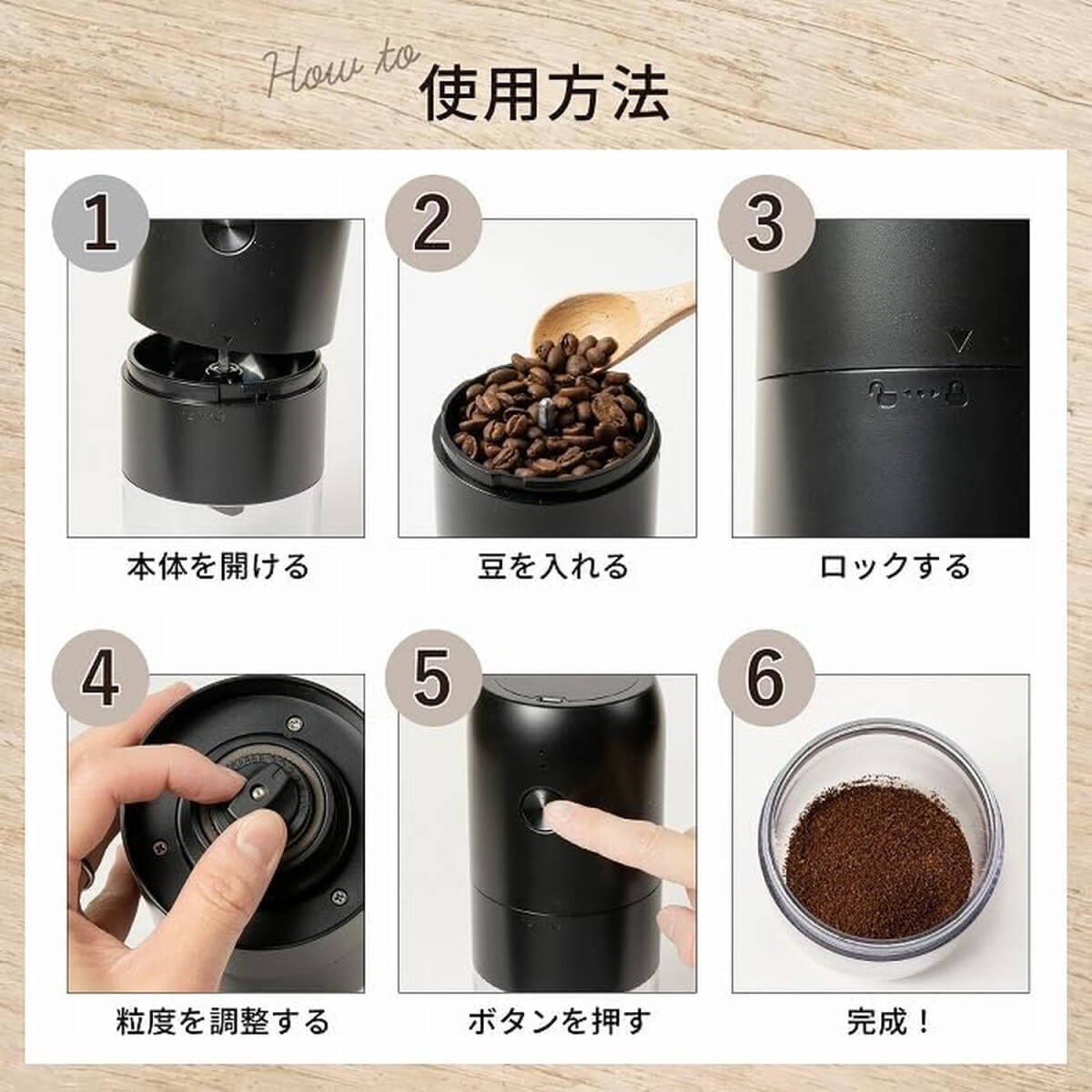 How to
使用方法

1
本体を開ける

2
豆を入れる

3
ロックする

4
粒度を調整する

5
ボタンを押す

6
完成！