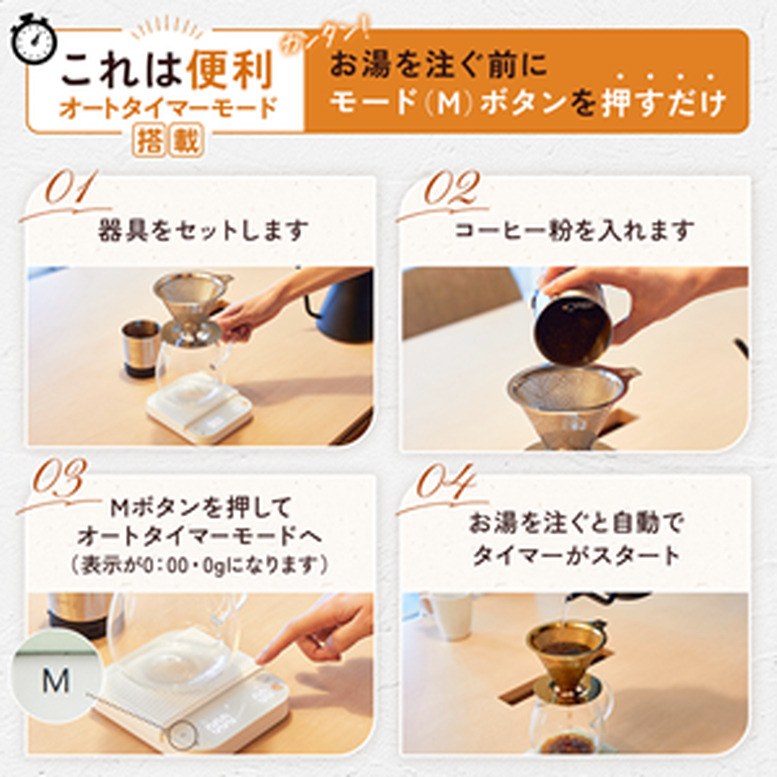 これは便利
オートタイマーモード
搭載

カンタン!
お湯を注ぐ前に
モード(M)ボタンを押すだけ

01
器具をセットします

02
コーヒー粉を入れます

03
Mボタンを押して
オートタイマーモードへ
(表示が0:00・0gになります)

M

04
お湯を注ぐと自動で
タイマーがスタート