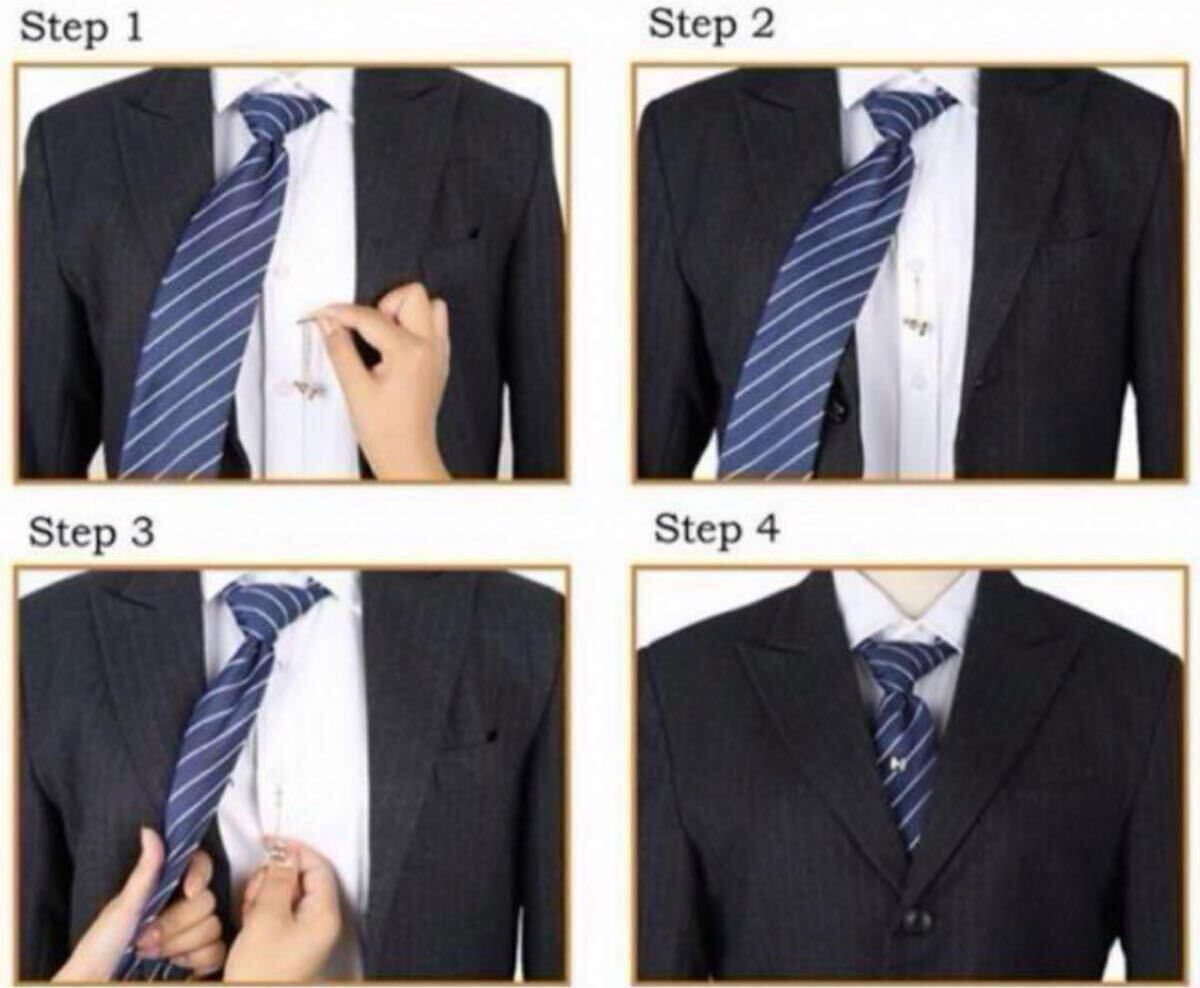 Step 1

Step 2

Step 3

Step 4