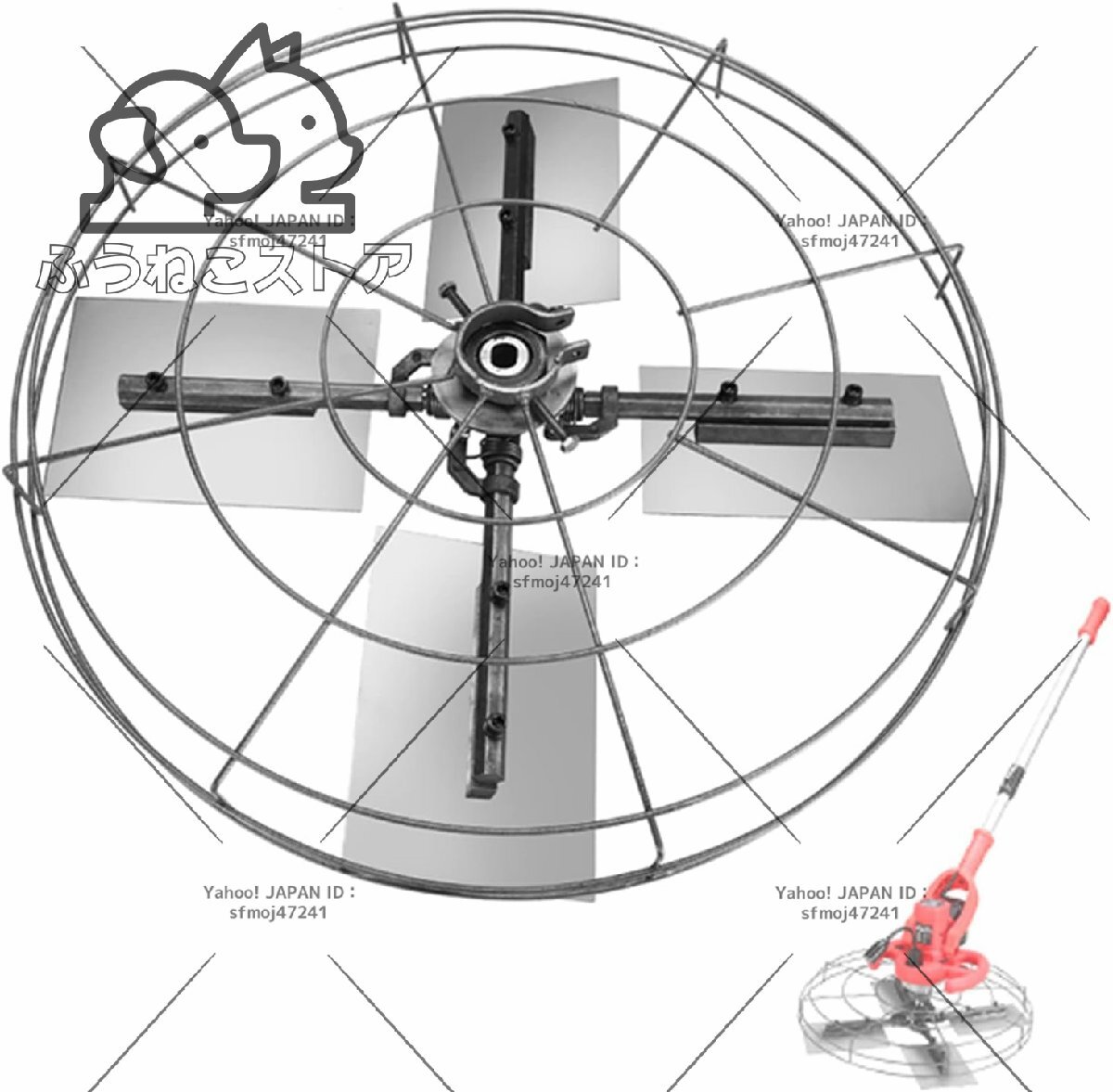 ふうねこストア

Yahoo! JAPAN ID :
sfmoj47241

Yahoo! JAPAN ID :
sfmoj47241

Yahoo! JAPAN ID :
sfmoj47241

Yahoo! JAPAN ID :
sfmoj47241

Yahoo! JAPAN ID :
sfmoj47241