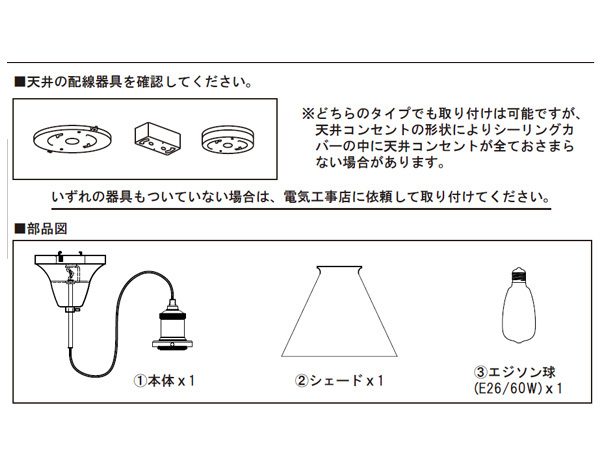 ■天井の配線器具を確認してください。

※どちらのタイプでも取り付けは可能ですが、天井コンセントの形状によりシーリングカバーの中に天井コンセントが全ておさまらない場合があります。

いずれの器具もついていない場合は、電気工事店に依頼して取り付けてください。

■部品図

①本体 x 1

②シェード x 1

③エジソン球 (E26/60W) x 1