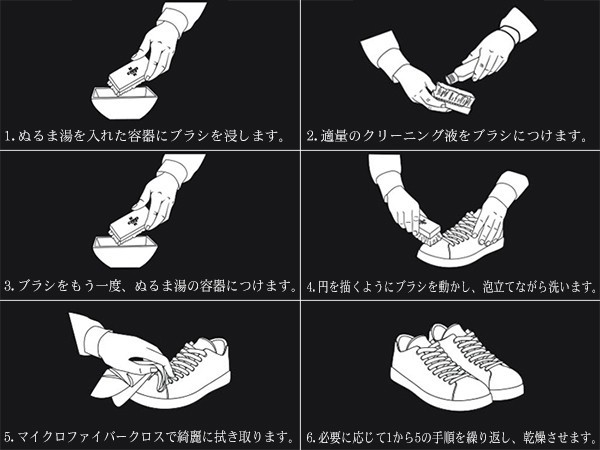 1. ぬるま湯を入れた容器にブラシを浸します。

2. 適量のクリーニング液をブラシにつけます。

3. ブラシをもう一度、ぬるま湯の容器につけます。

4. 円を描くようにブラシを動かし、泡立てながら洗います。

5. マイクロファイバークロスで綺麗に拭き取ります。

6. 必要に応じて1から5の手順を繰り返し、乾燥させます。