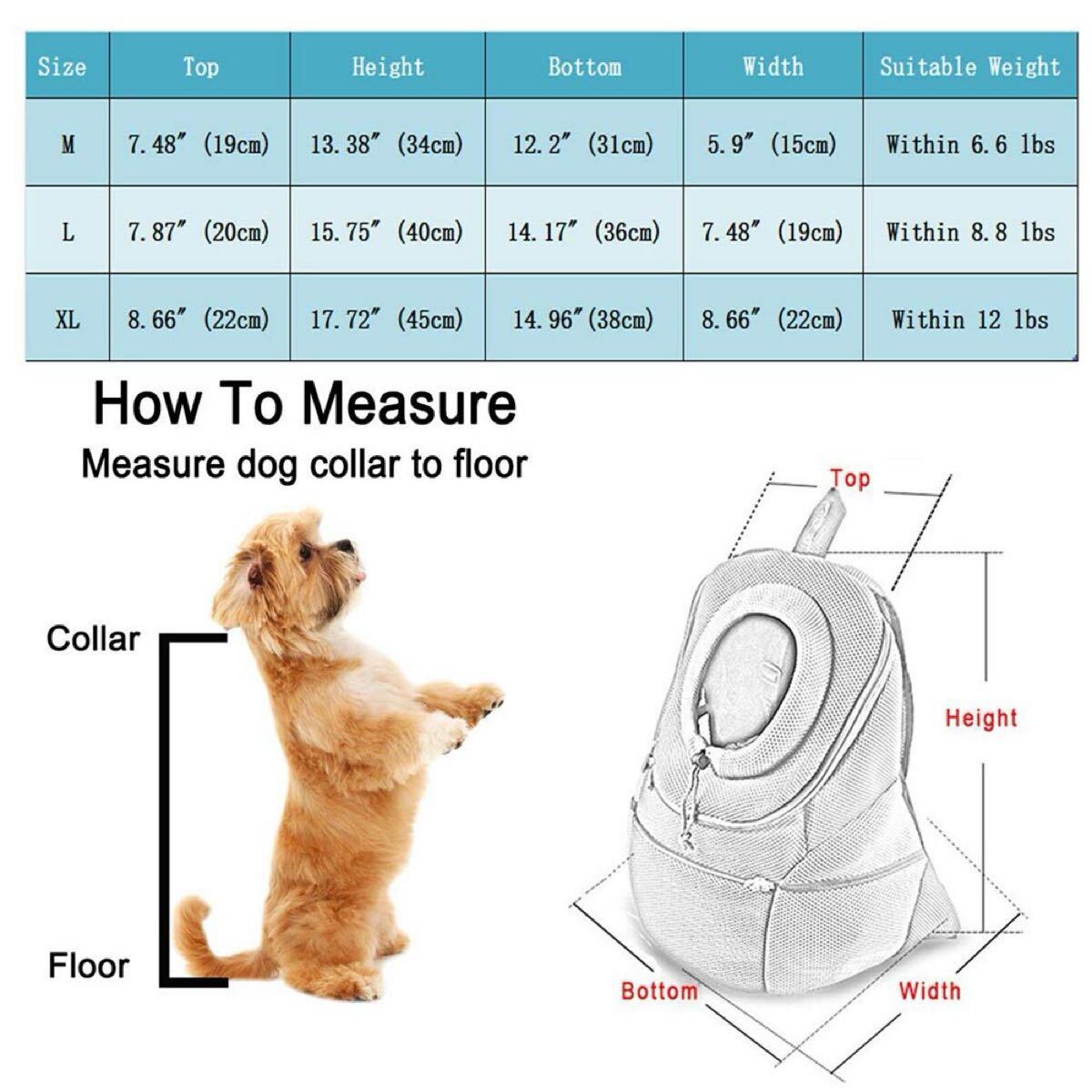 | Size | Top | Height | Bottom | Width | Suitable Weight |
|---|---|---|---|---|---|
| M | 7.48″ (19cm) | 13.38″ (34cm) | 12.2″ (31cm) | 5.9″ (15cm) | Within 6.6 lbs |
| L | 7.87″ (20cm) | 15.75″ (40cm) | 14.17″ (36cm) | 7.48″ (19cm) | Within 8.8 lbs |
| XL | 8.66″ (22cm) | 17.72″ (45cm) | 14.96″(38cm) | 8.66″ (22cm) | Within 12 lbs |

How To Measure
Measure dog collar to floor

Collar

Floor

Top

Height

Bottom

Width