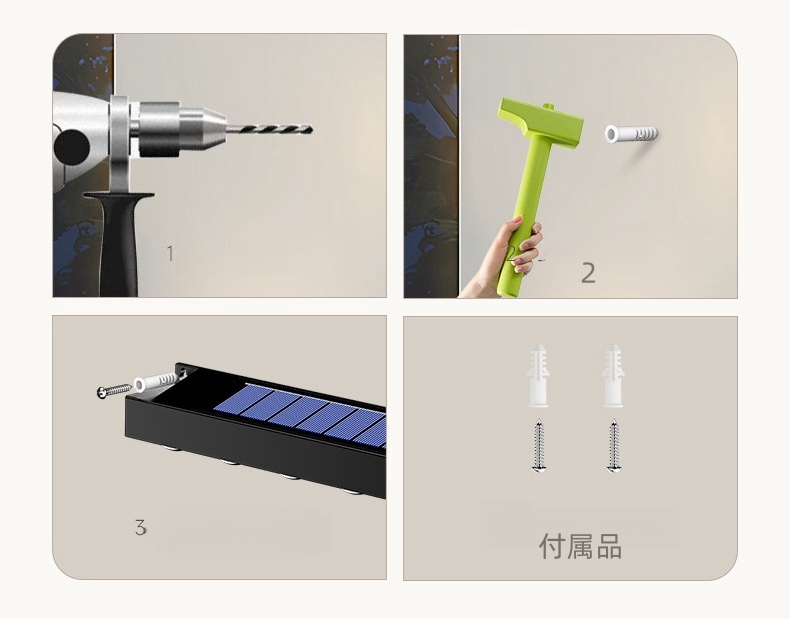 1

2

3

付属品