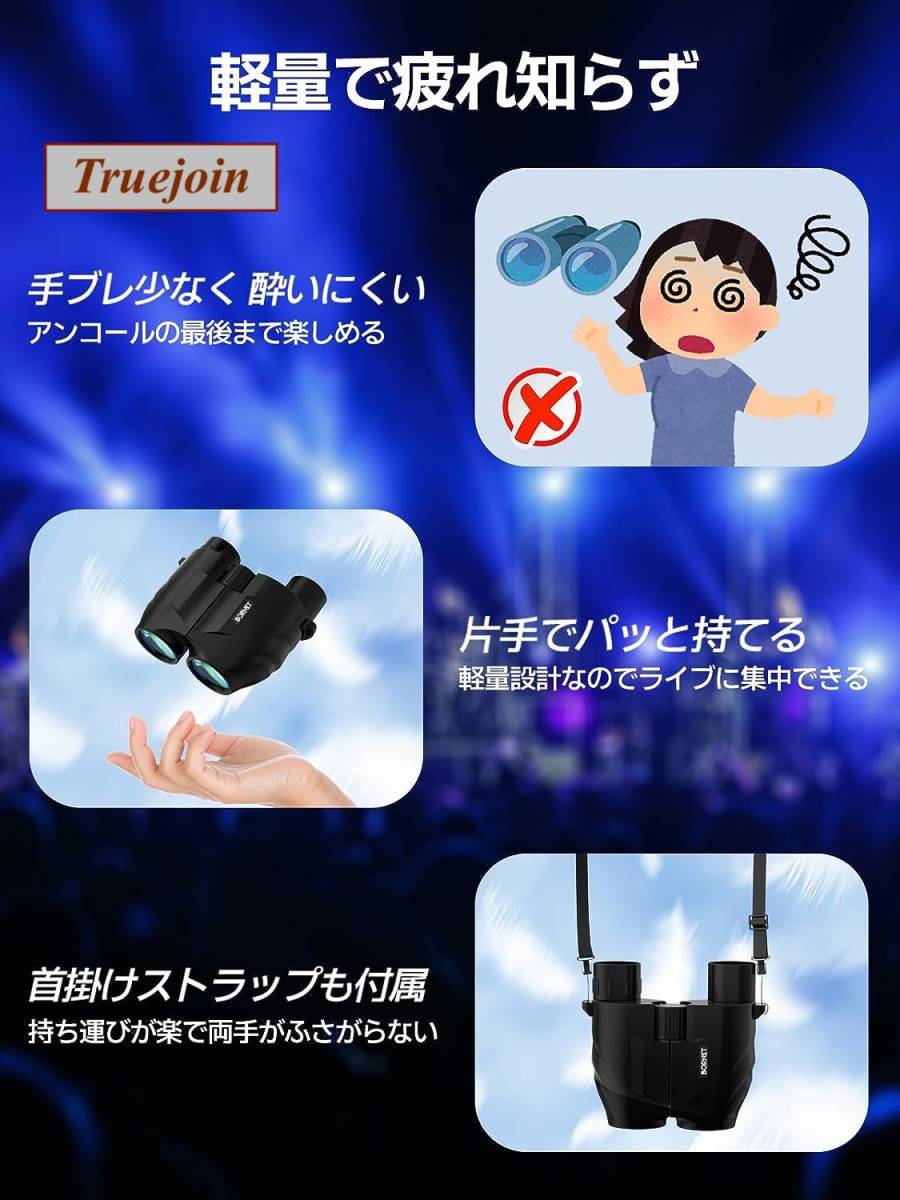 軽量で疲れ知らず

Truejoin

手ブレ少なく 酔いにくい
アンコールの最後まで楽しめる

BORNET

片手でパッと持てる
軽量設計なのでライブに集中できる

首掛けストラップも付属
持ち運びが楽で両手がふさがらない

BORNET