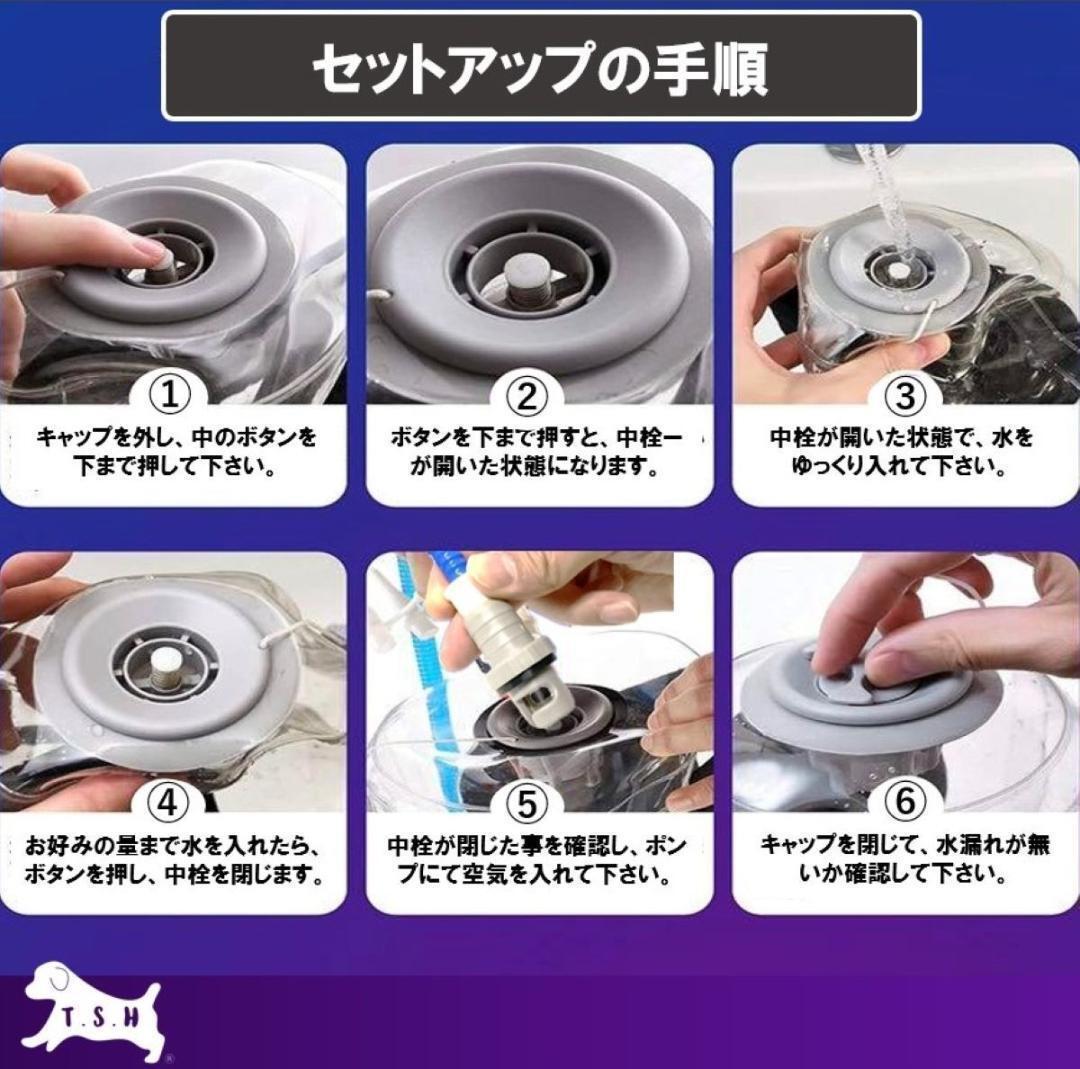 セットアップの手順

①
キャップを外し、中のボタンを下まで押して下さい。

②
ボタンを下まで押すと、中栓ーが開いた状態になります。

③
中栓が開いた状態で、水をゆっくり入れて下さい。

④
お好みの量まで水を入れたら、ボタンを押し、中栓を閉じます。

⑤
中栓が閉じた事を確認し、ポンプにて空気を入れて下さい。

⑥
キャップを閉じて、水漏れが無いか確認して下さい。

T.S.H