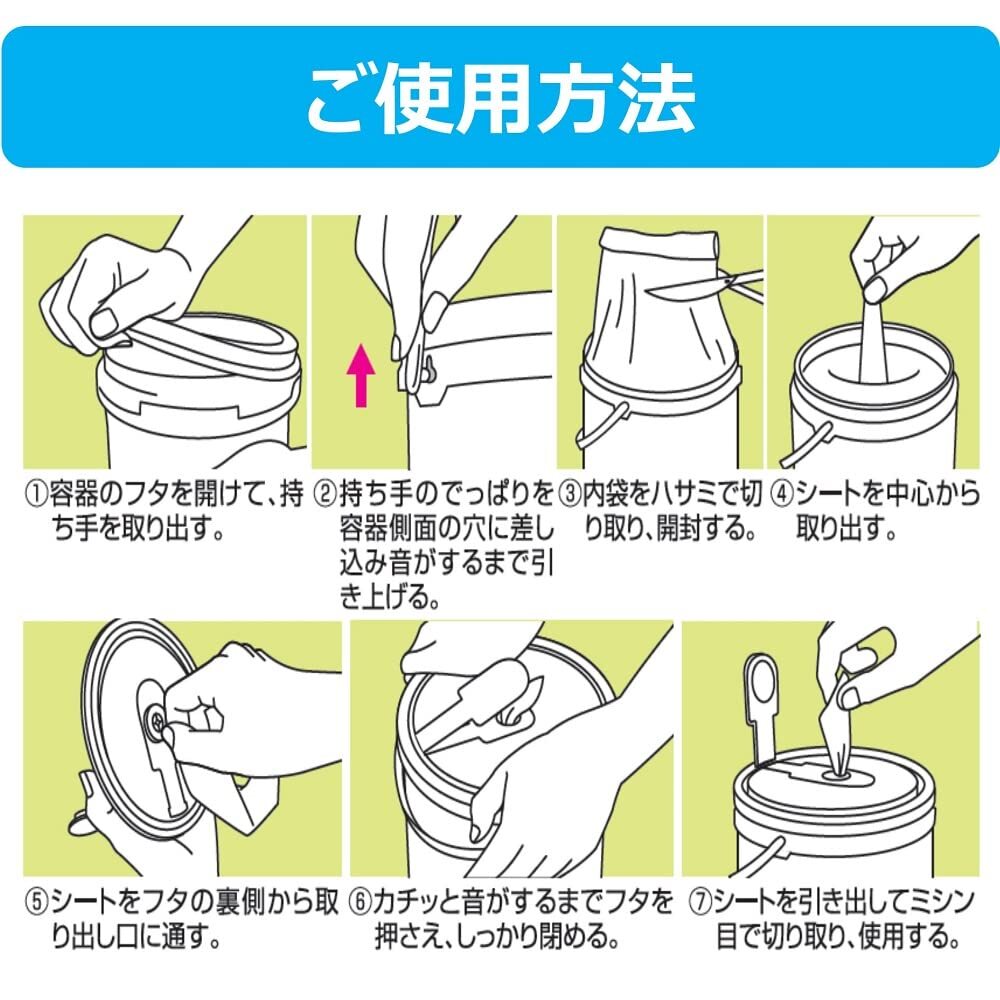 ご使用方法

①容器のフタを開けて、持ち手を取り出す。

②持ち手のでっぱりを容器側面の穴に差し込み音がするまで引き上げる。

③内袋をハサミで切り取り、開封する。

④シートを中心から取り出す。

⑤シートをフタの裏側から取り出し口に通す。

⑥カチッと音がするまでフタを押さえ、しっかり閉める。

⑦シートを引き出してミシン目で切り取り、使用する。