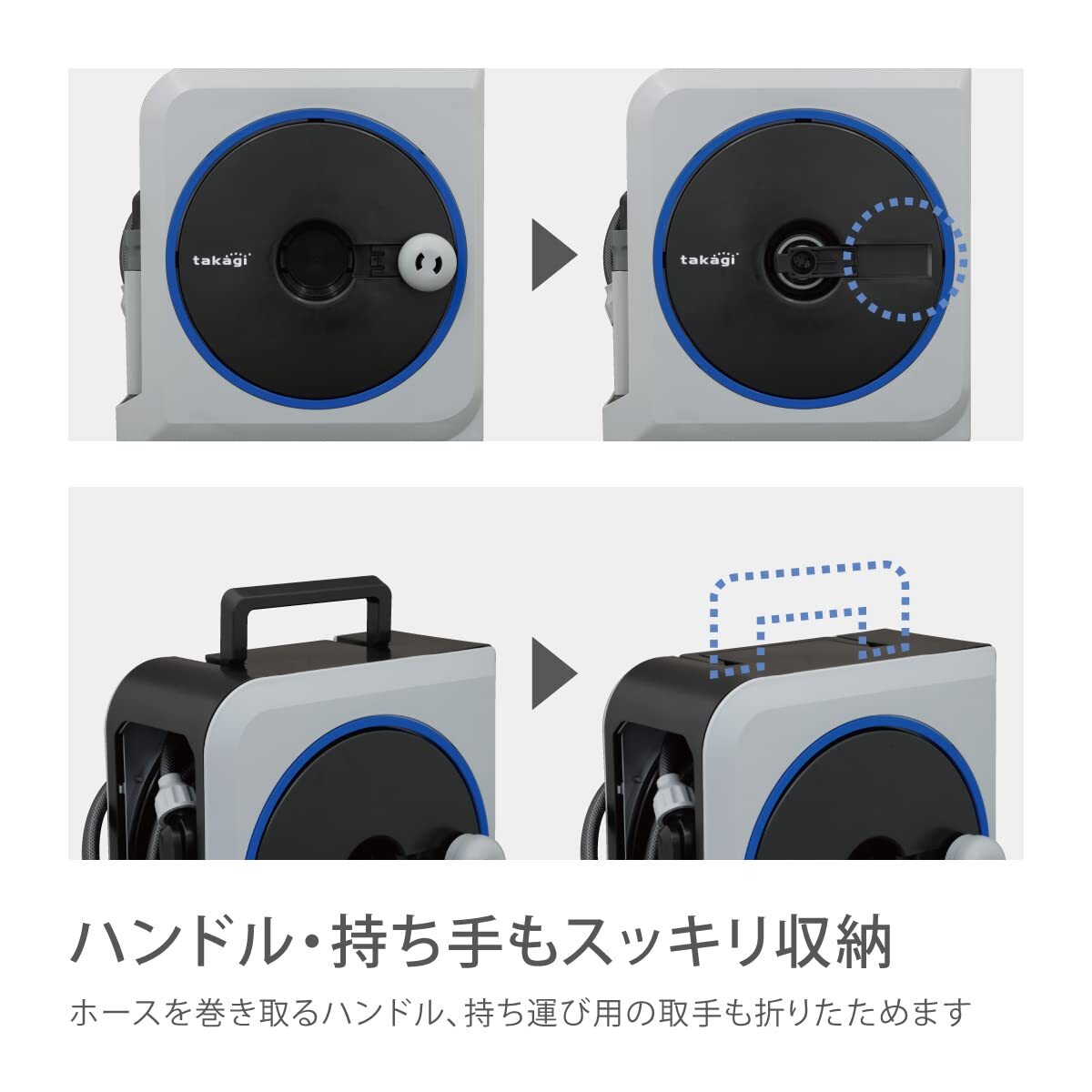 takagi

takagi

ハンドル・持ち手もスッキリ収納

ホースを巻き取るハンドル、持ち運び用の取手も折りたためます