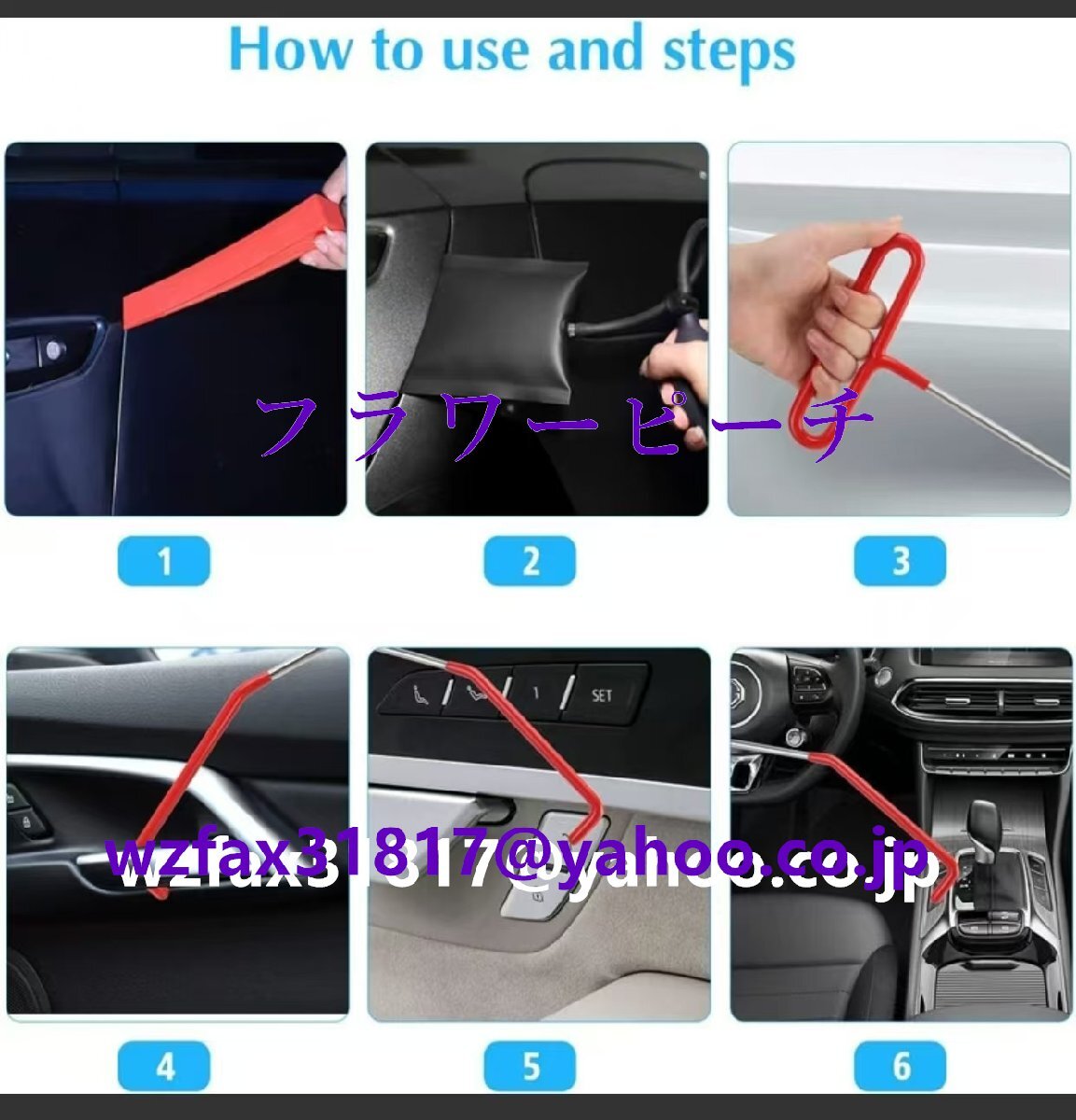 How to use and steps

フラワーピーチ

1

2

3

1 SET

wzfax31817@yahoo.co.jp

4

5

6