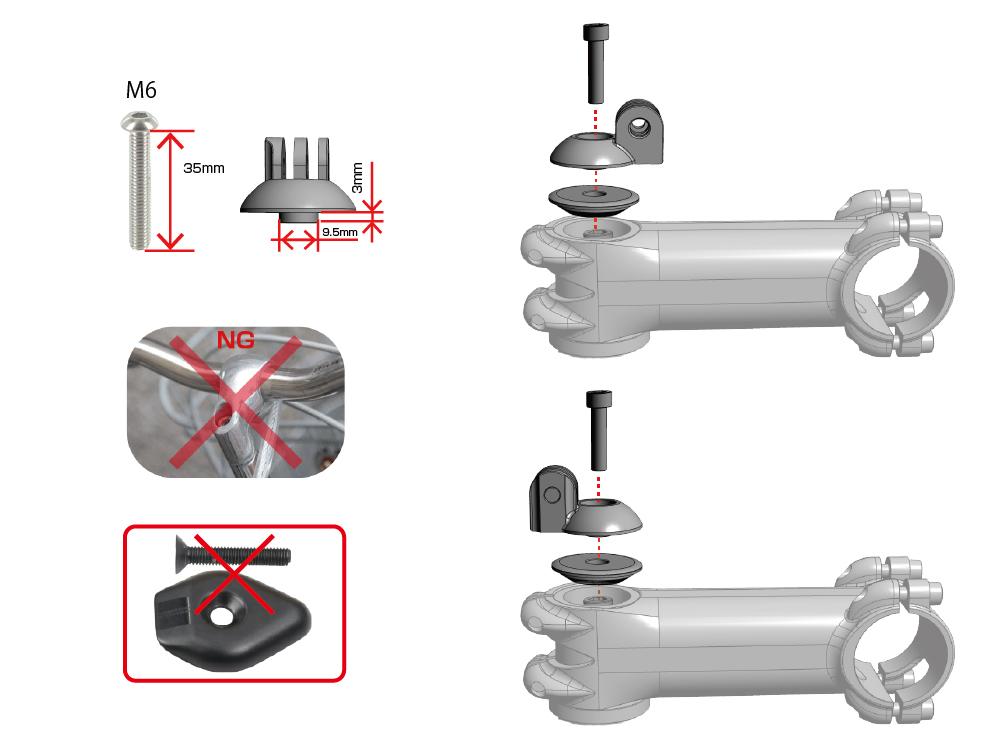 M6

35mm

3mm

9.5mm

NG