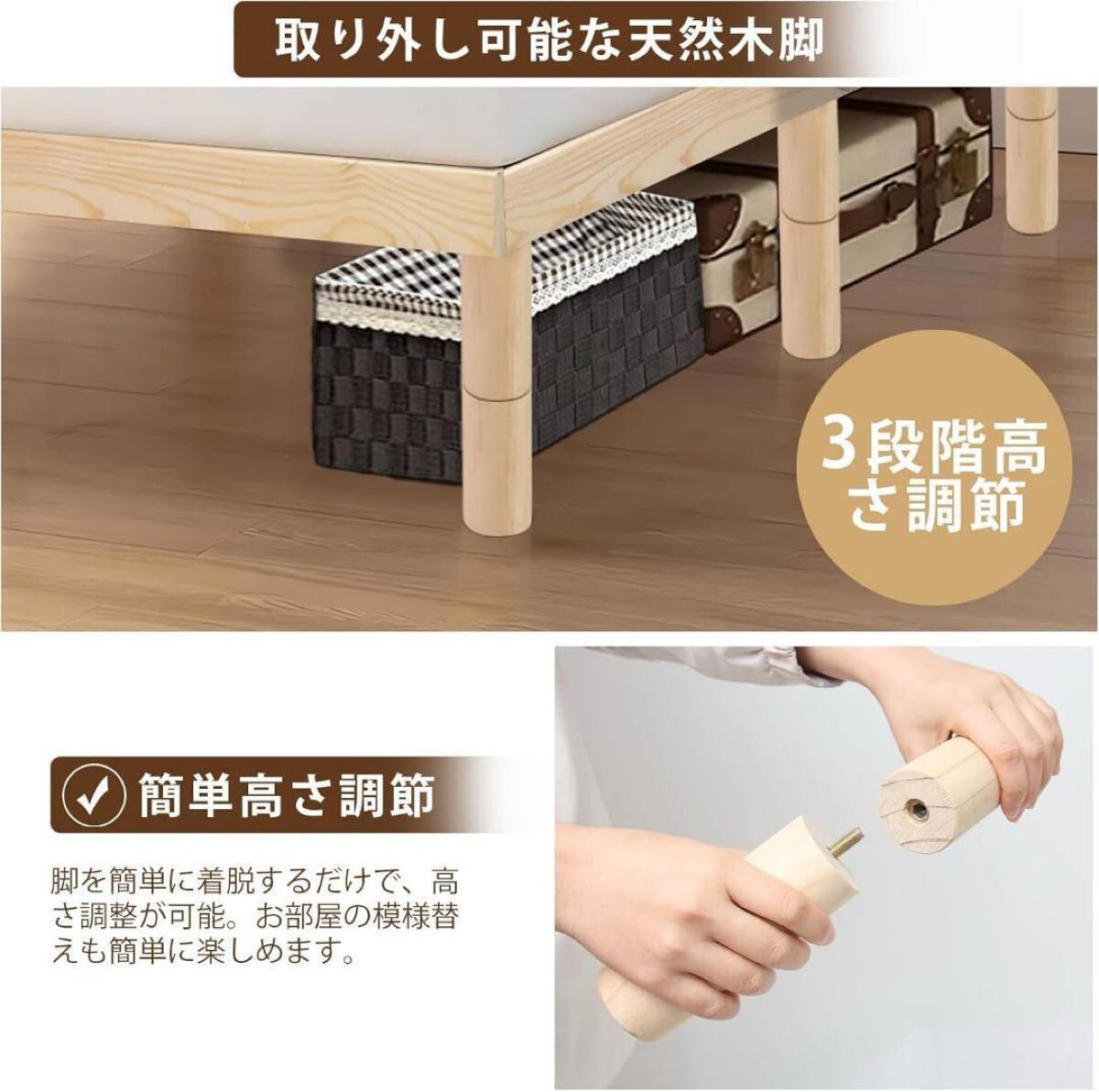 取り外し可能な天然木脚

3段階高さ調節

簡単高さ調節

脚を簡単に着脱するだけで、高さ調整が可能。お部屋の模様替えも簡単に楽しめます。