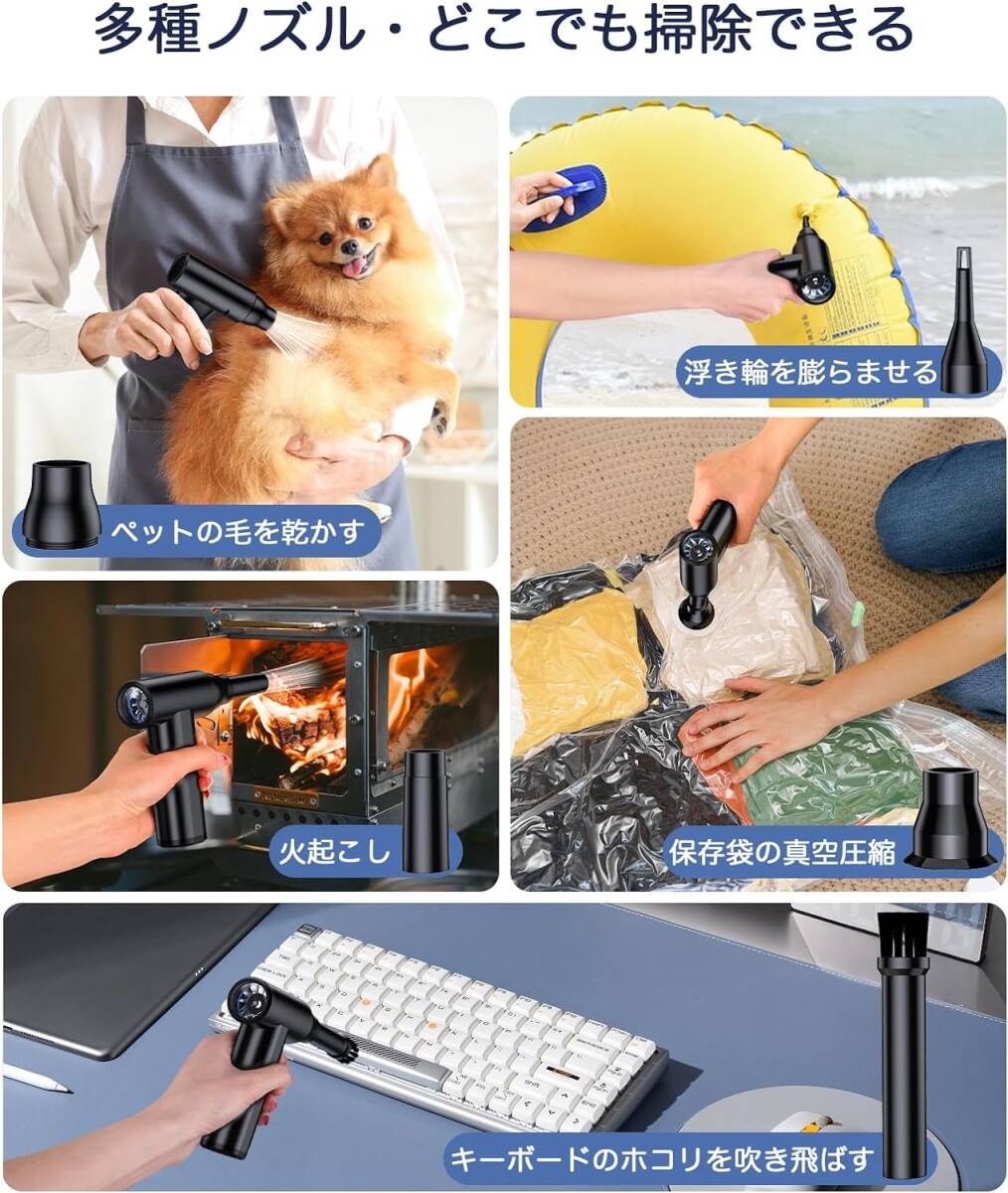 多種ノズル・どこでも掃除できる

ペットの毛を乾かす

浮き輪を膨らませる

火起こし

保存袋の真空圧縮

キーボードのホコリを吹き飛ばす