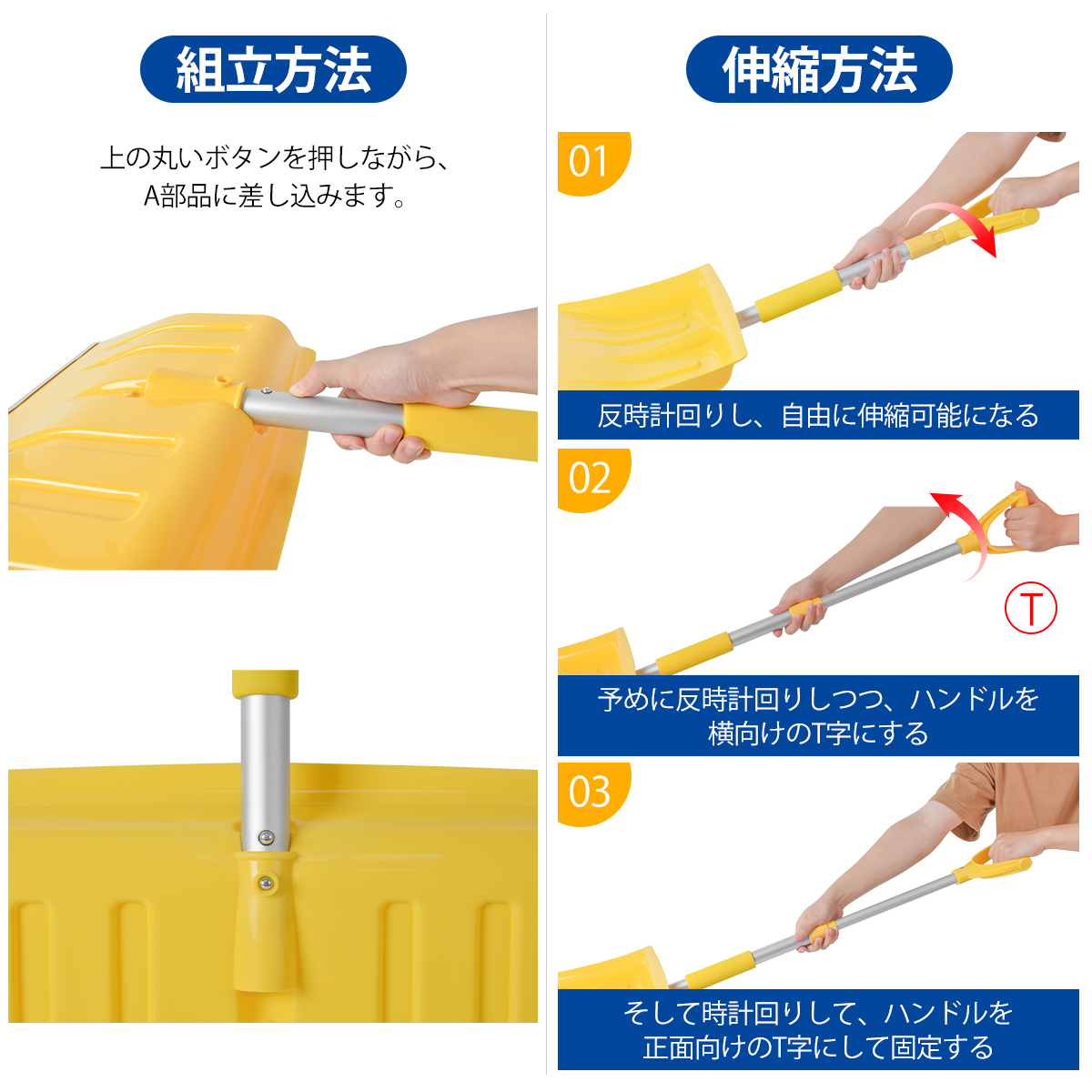 組立方法

上の丸いボタンを押しながら、A部品に差し込みます。

伸縮方法

01

反時計回りし、自由に伸縮可能になる

02

T

予めに反時計回りしつつ、ハンドルを横向けのT字にする

03

そして時計回りして、ハンドルを正面向けのT字にして固定する