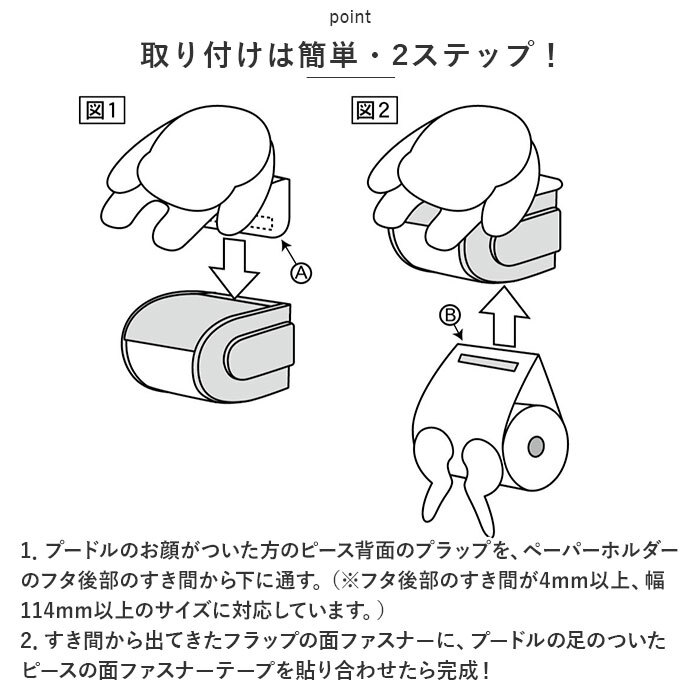 point

取り付けは簡単・2ステップ！

図1

A

図2

B

1. プードルのお顔がついた方のピース背面のプラップを、ペーパーホルダーのフタ後部のすき間から下に通す。（※フタ後部のすき間が4mm以上、幅114mm以上のサイズに対応しています。）
2. すき間から出てきたフラップの面ファスナーに、プードルの足のついたピースの面ファスナーテープを貼り合わせたら完成！