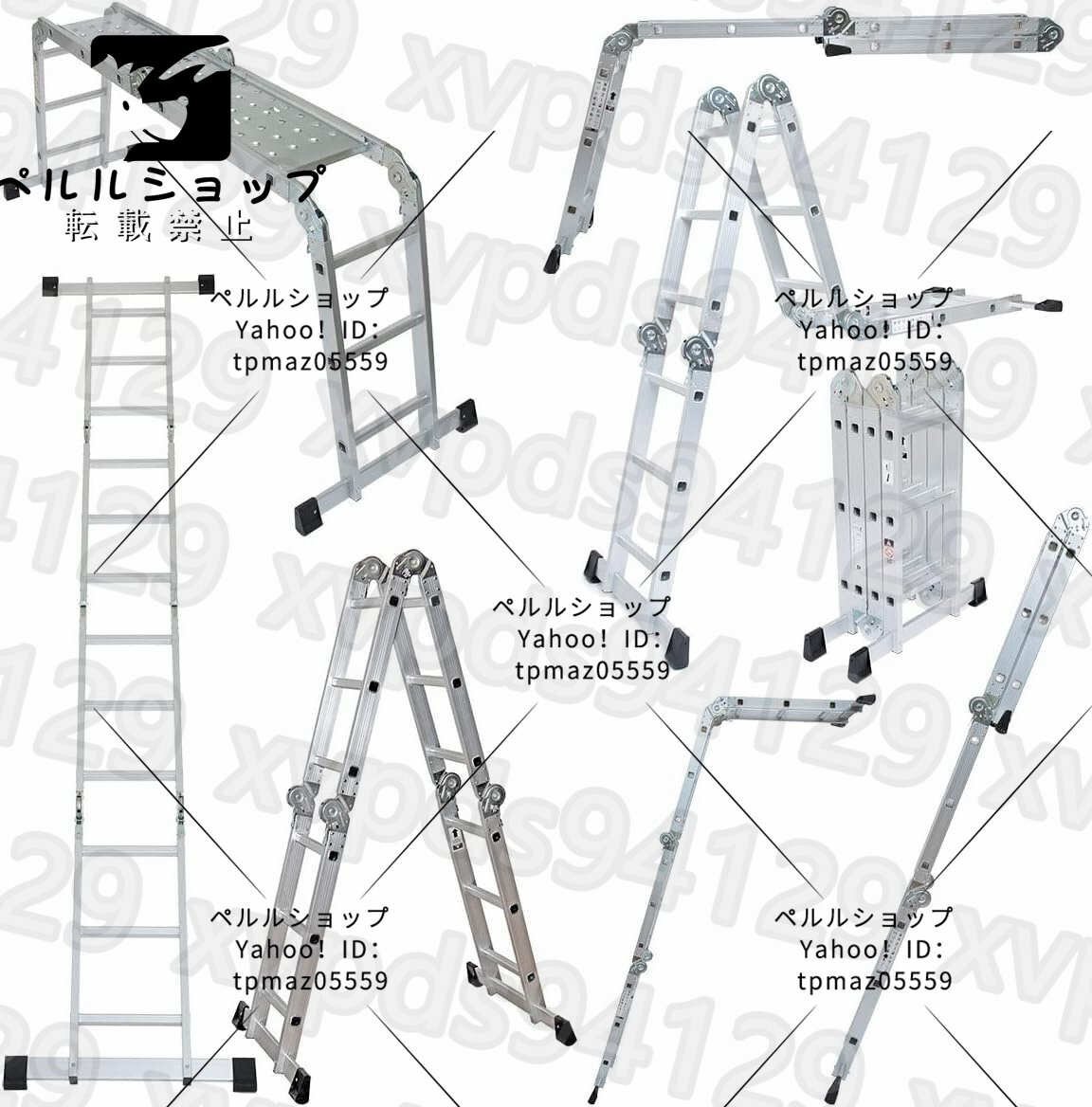 ペルルショップ
転載禁止

ペルルショップ
Yahoo! ID:
tpmaz05559

ペルルショップ
Yahoo! ID:
tpmaz05559

ペルルショップ
Yahoo! ID:
tpmaz05559

ペルルショップ
Yahoo! ID:
tpmaz05559

ペルルショップ
Yahoo! ID:
tpmaz05559

xvpds94129