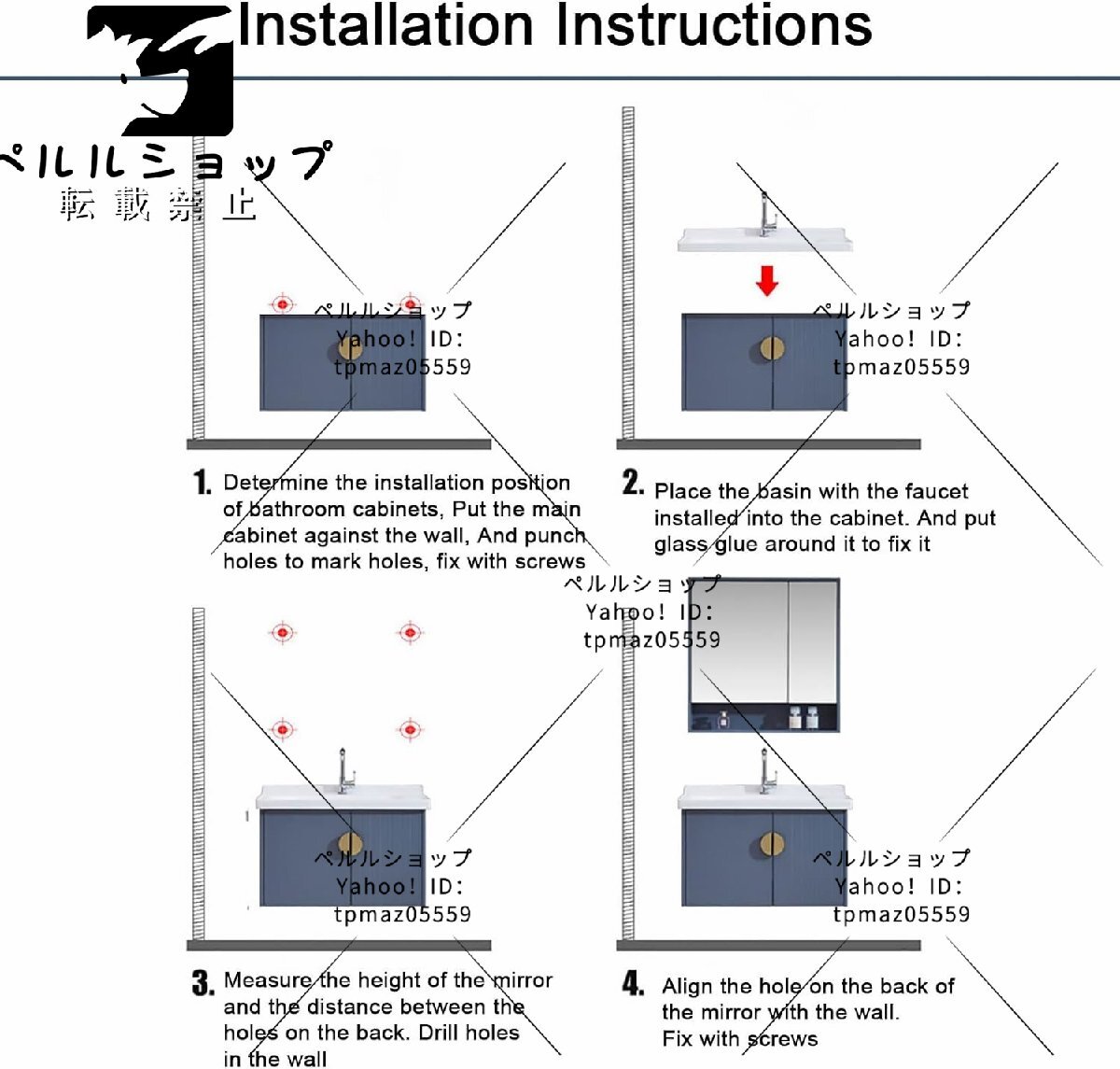 Installation Instructions

ペルルショップ
転載禁止

ペルルショップ
Yahoo! ID:
tpmaz05559

ペルルショップ
Yahoo! ID:
tpmaz05559

1. Determine the installation position of bathroom cabinets, Put the main cabinet against the wall, And punch holes to mark holes, fix with screws

2. Place the basin with the faucet installed into the cabinet. And put glass glue around it to fix it

ペルルショップ
Yahoo! ID:
tpmaz05559

ペルルショップ
Yahoo! ID:
tpmaz05559

ペルルショップ
Yahoo! ID:
tpmaz05559

3. Measure the height of the mirror and the distance between the holes on the back. Drill holes in the wall

4. Align the hole on the back of the mirror with the wall. Fix with screws