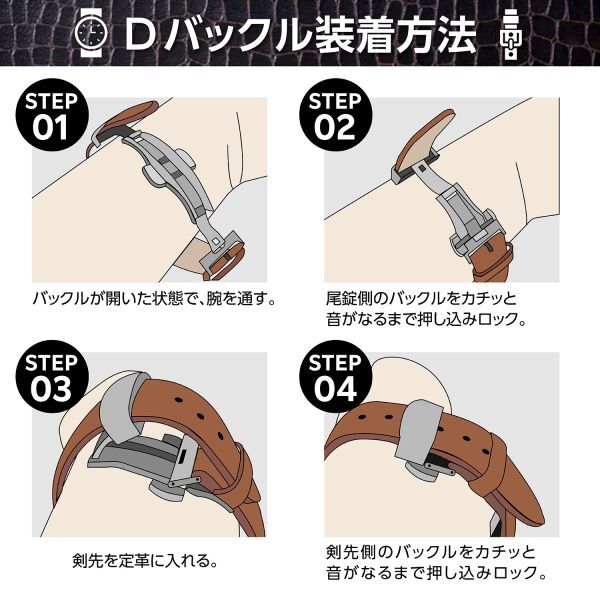 Dバックル装着方法

STEP 01

バックルが開いた状態で、腕を通す。

STEP 02

尾錠側のバックルをカチッと音がなるまで押し込みロック。

STEP 03

剣先を定革に入れる。

STEP 04

剣先側のバックルをカチッと音がなるまで押し込みロック。