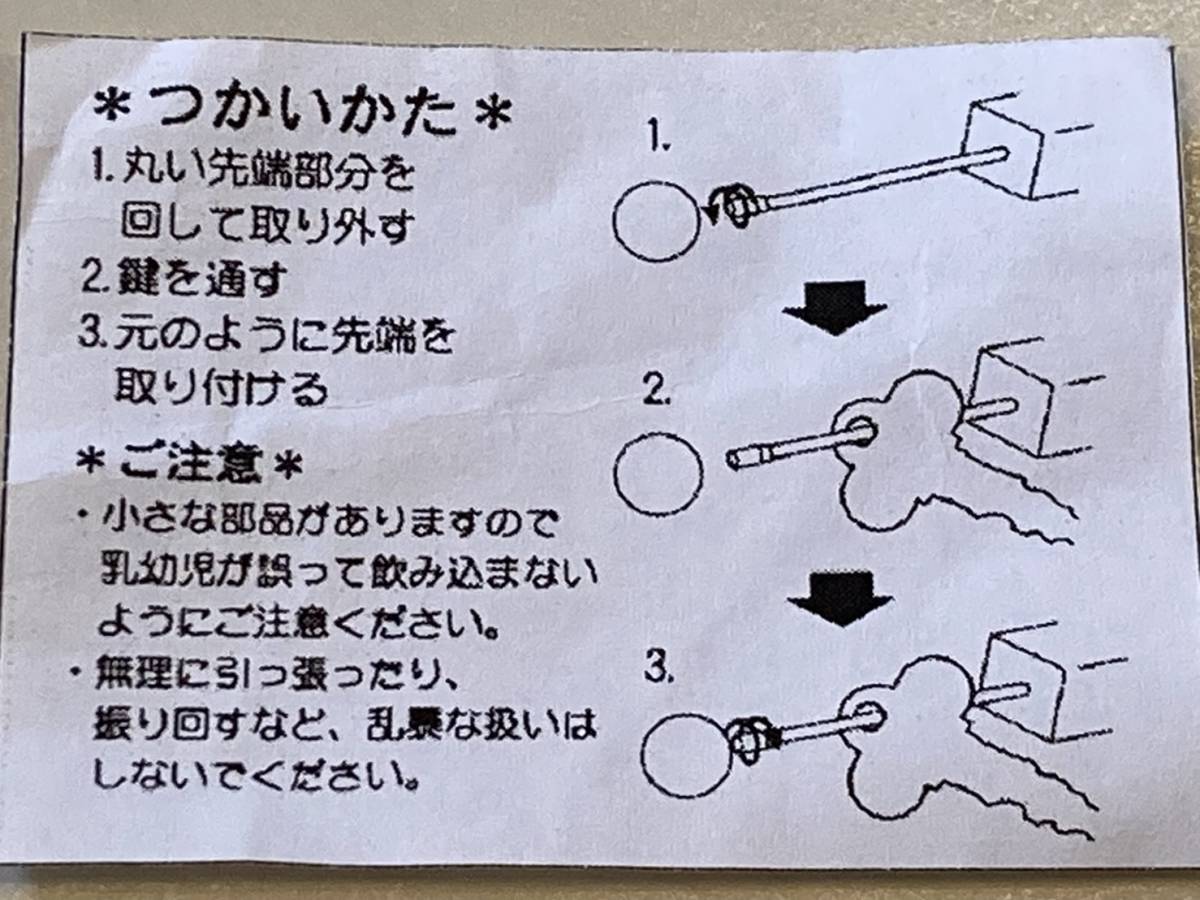 ＊つかいかた＊
1. 丸い先端部分を回して取り外す
2. 鍵を通す
3. 元のように先端を取り付ける

＊ご注意＊
・小さな部品がありますので乳幼児が誤って飲み込まないようにご注意ください。
・無理に引っ張ったり、振り回すなど、乱暴な扱いはしないでください。

1.

2.

3.