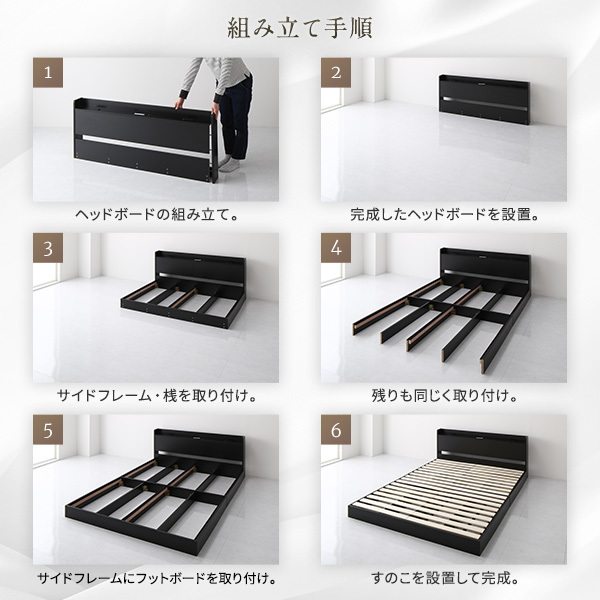 組み立て手順

1

ヘッドボードの組み立て。

2

完成したヘッドボードを設置。

3

サイドフレーム・桟を取り付け。

4

残りも同じく取り付け。

5

サイドフレームにフットボードを取り付け。

6

すのこを設置して完成。