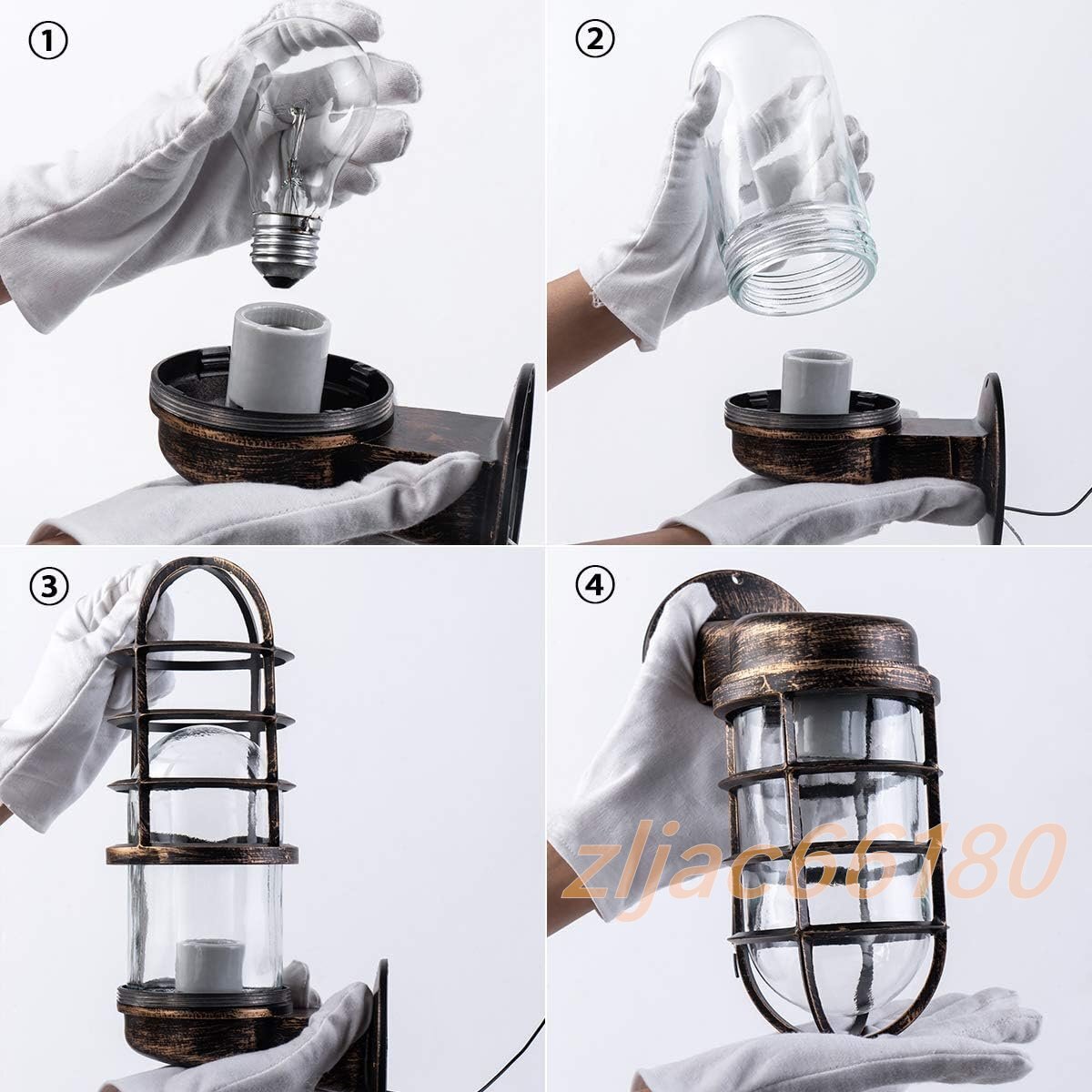 ①

②

③

④

zljac66180