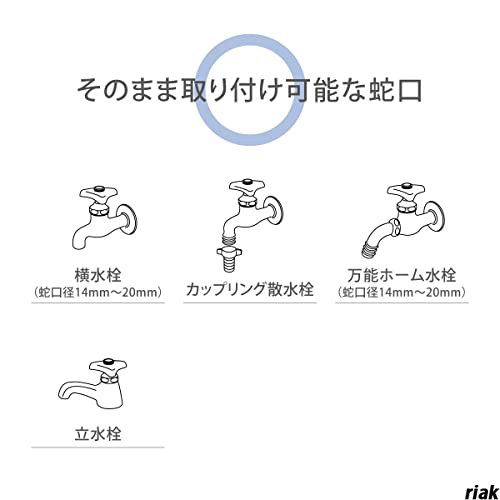 そのまま取り付け可能な蛇口

横水栓
（蛇口径14mm～20mm）

カップリング散水栓

万能ホーム水栓
（蛇口径14mm～20mm）

立水栓

riak