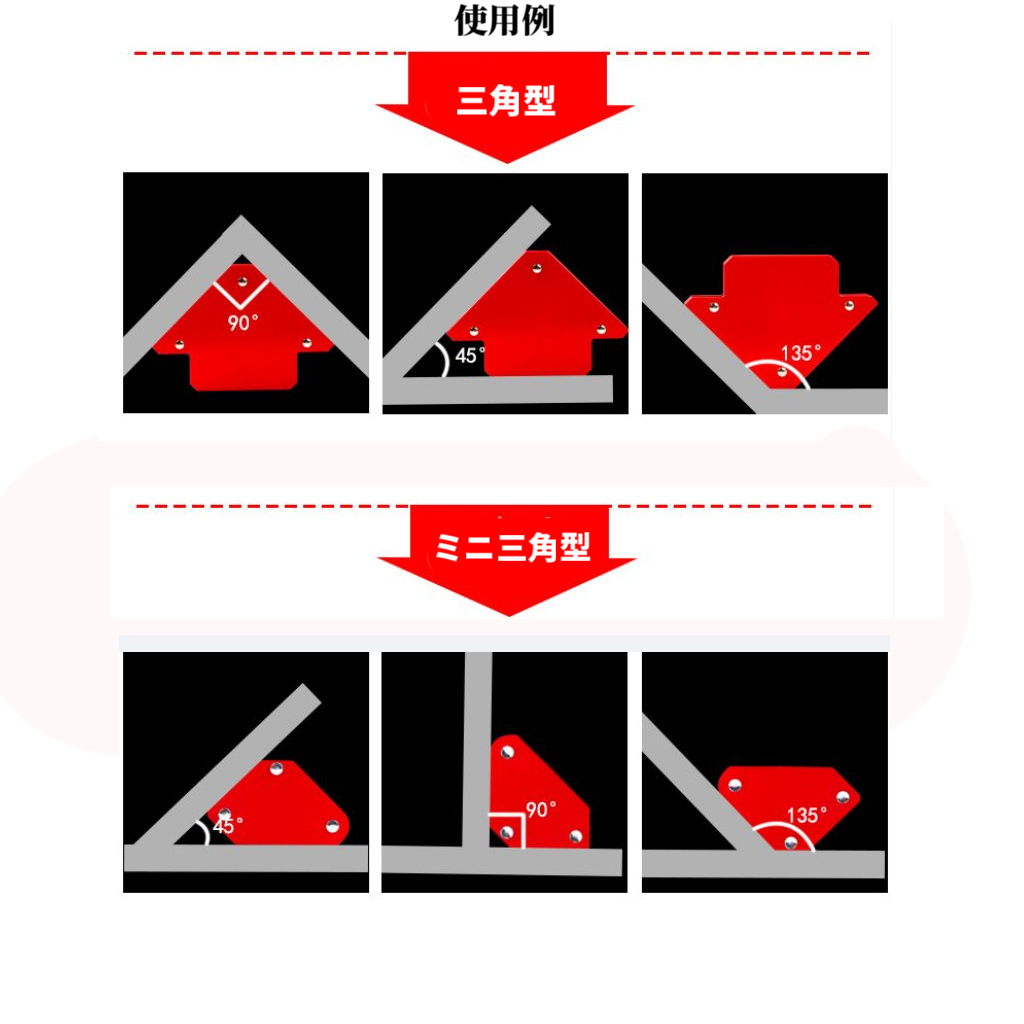 使用例

三角型

90°

45°

135°

ミニ三角型

45°

90°

135°