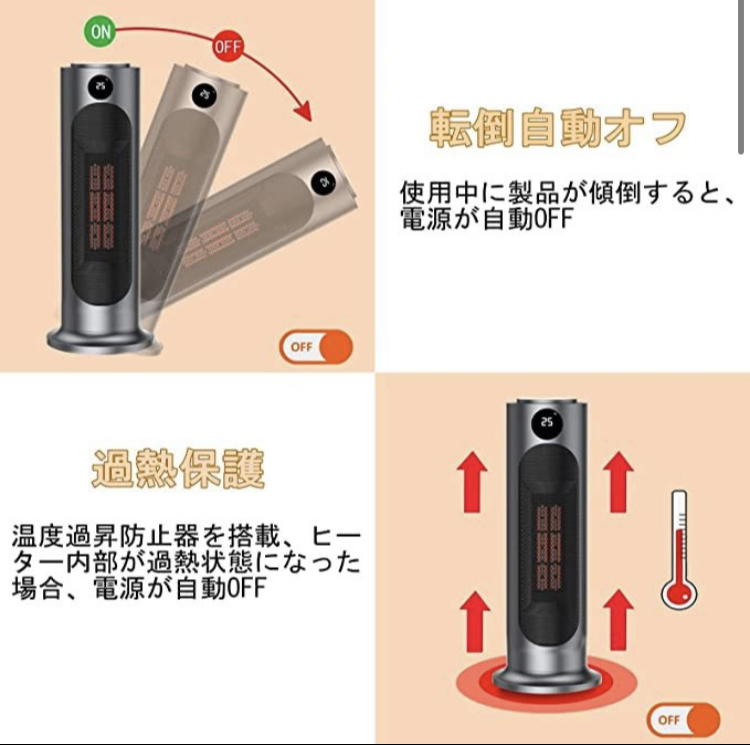 ON
OFF
25
25
25
OFF

転倒自動オフ

使用中に製品が傾倒すると、電源が自動OFF

過熱保護

温度過昇防止器を搭載、ヒーター内部が過熱状態になった場合、電源が自動OFF

25
OFF