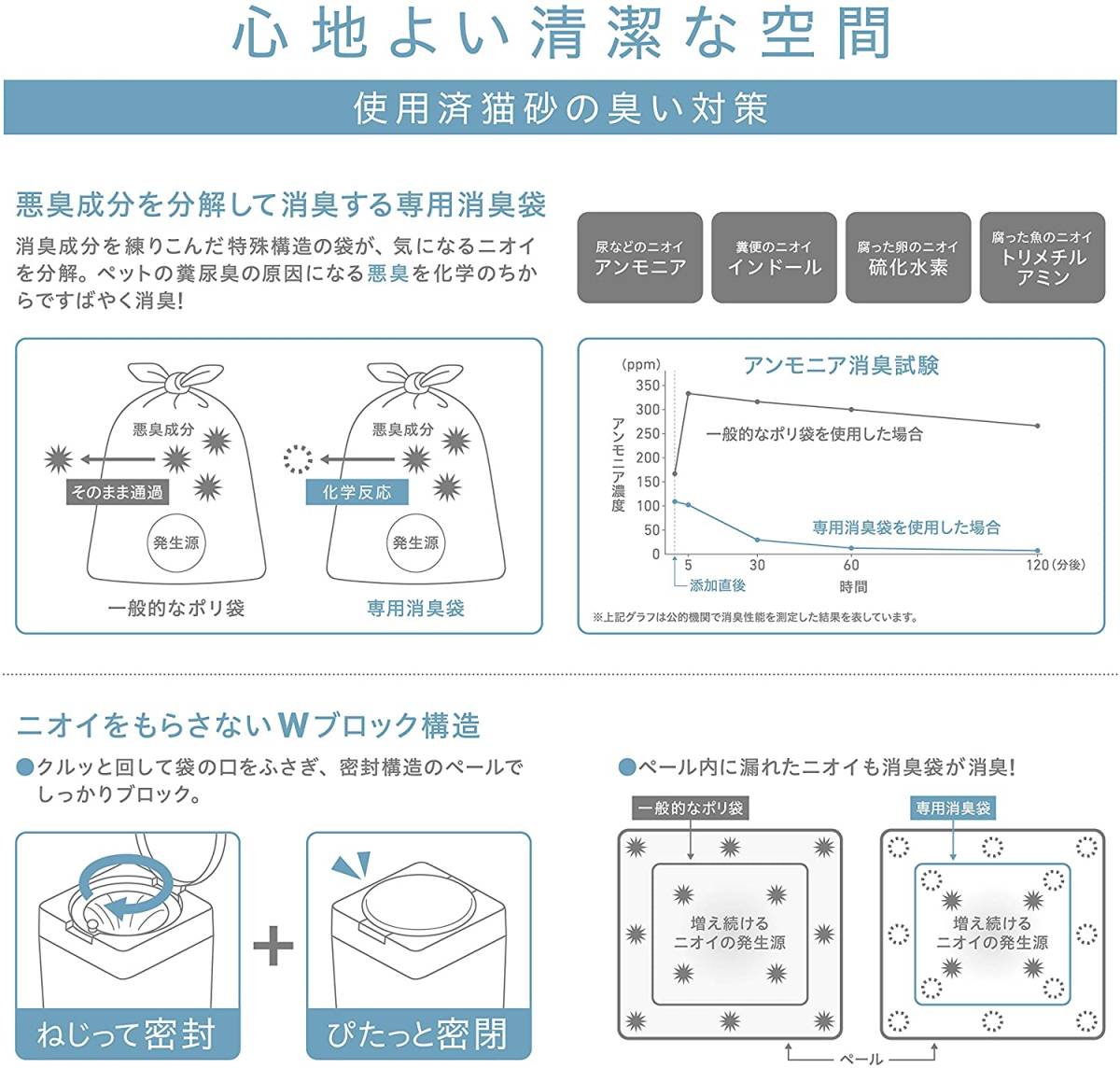 心地よい清潔な空間

使用済猫砂の臭い対策

悪臭成分を分解して消臭する専用消臭袋

消臭成分を練りこんだ特殊構造の袋が、気になるニオイを分解。ペットの糞尿臭の原因になる悪臭を化学のちからですばやく消臭!

尿などのニオイ
アンモニア

糞便のニオイ
インドール

腐った卵のニオイ
硫化水素

腐った魚のニオイ
トリメチルアミン

悪臭成分
そのまま通過
発生源
一般的なポリ袋

悪臭成分
化学反応
発生源
専用消臭袋

アンモニア消臭試験
(ppm)
350
300
250
200
150
100
50
0
アンモニア濃度
一般的なポリ袋を使用した場合
専用消臭袋を使用した場合
5
30
60
120(分後)
添加直後
時間
※上記グラフは公的機関で消臭性能を測定した結果を表しています。

ニオイをもらさないWブロック構造

●クルッと回して袋の口をふさぎ、密封構造のペールでしっかりブロック。

ねじって密封
+
ぴたっと密閉

●ペール内に漏れたニオイも消臭袋が消臭!

一般的なポリ袋
増え続けるニオイの発生源

専用消臭袋
増え続けるニオイの発生源

ペール