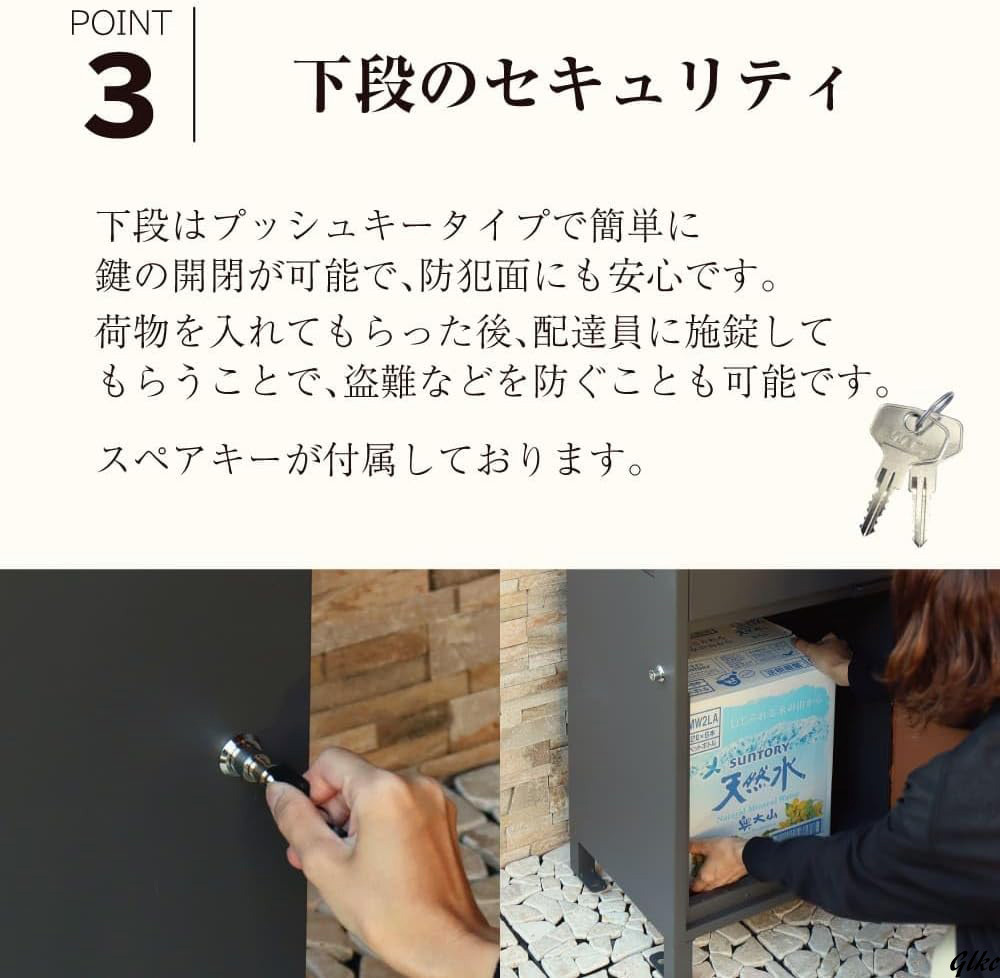 POINT
3

下段のセキュリティ

下段はプッシュキータイプで簡単に鍵の開閉が可能で、防犯面にも安心です。
荷物を入れてもらった後、配達員に施錠してもらうことで、盗難などを防ぐことも可能です。

スペアキーが付属しております。

MW2LA
SUNTORY
天然水
奥大山

Glko