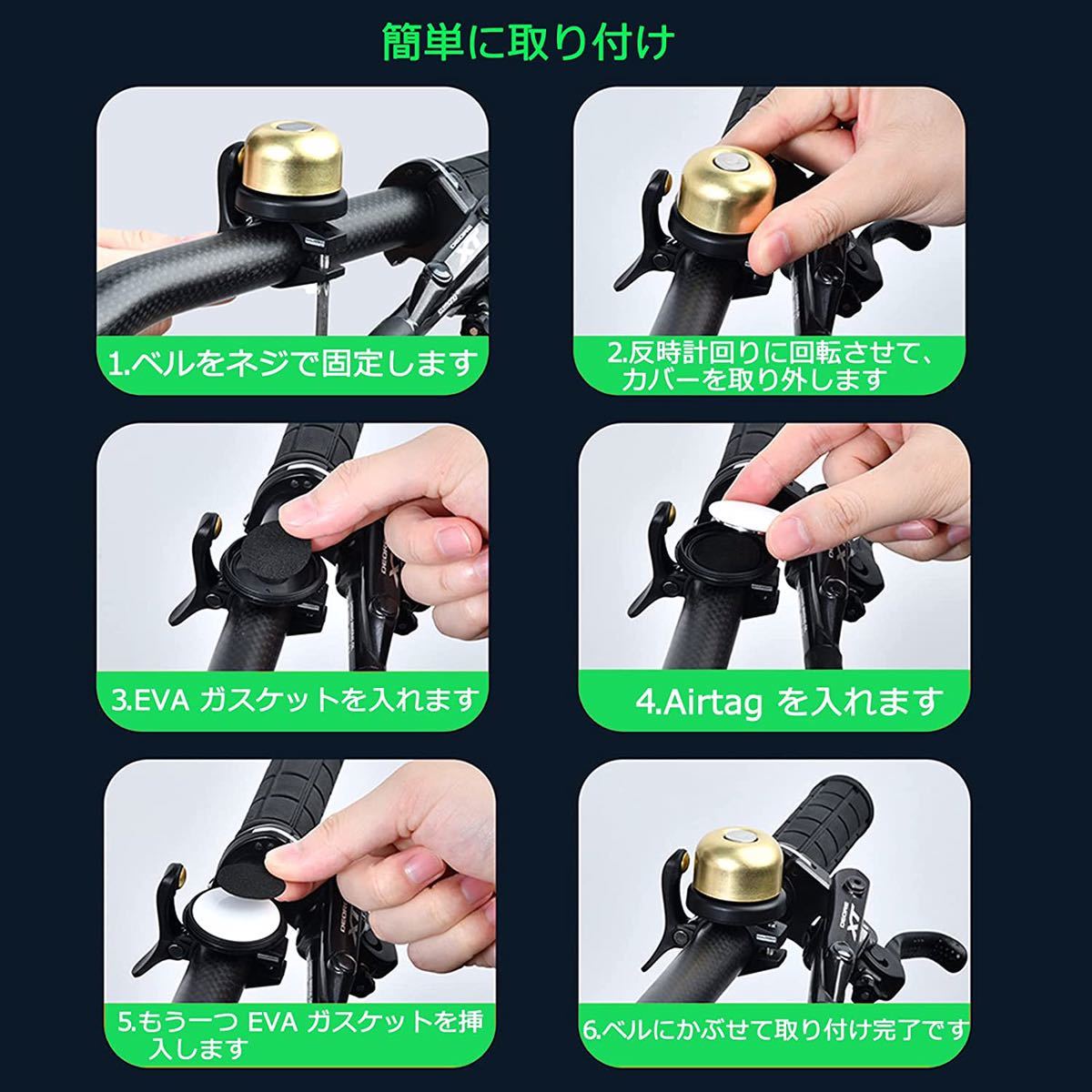 簡単に取り付け

1.ベルをネジで固定します

2.反時計回りに回転させて、カバーを取り外します

3.EVA ガスケットを入れます

4.Airtag を入れます

5.もう一つ EVA ガスケットを挿入します

6.ベルにかぶせて取り付け完了です