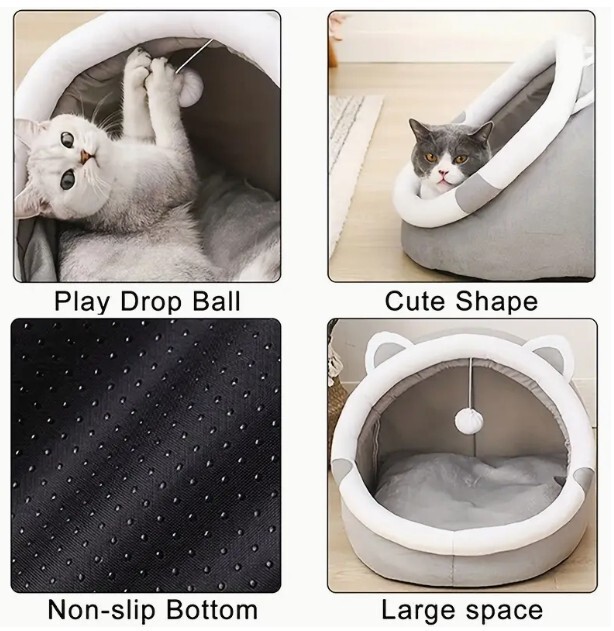 Play Drop Ball

Cute Shape

Non-slip Bottom

Large space