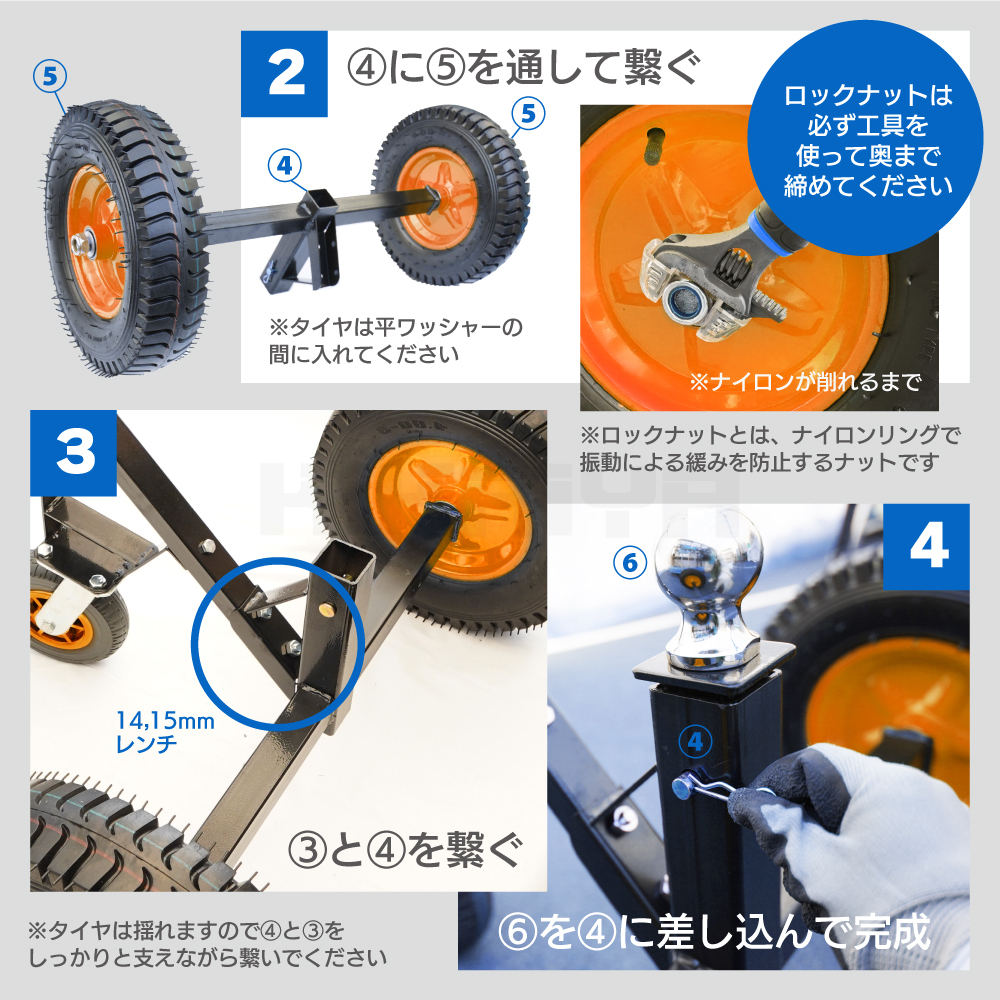 2

④に⑤を通して繋ぐ

⑤

④

⑤

※タイヤは平ワッシャーの間に入れてください

ロックナットは必ず工具を使って奥まで締めてください

※ナイロンが削れるまで

※ロックナットとは、ナイロンリングで振動による緩みを防止するナットです

3

14,15mm
レンチ

③と④を繋ぐ

※タイヤは揺れますので④と③をしっかりと支えながら繋いでください

4

⑥

④

⑥を④に差し込んで完成