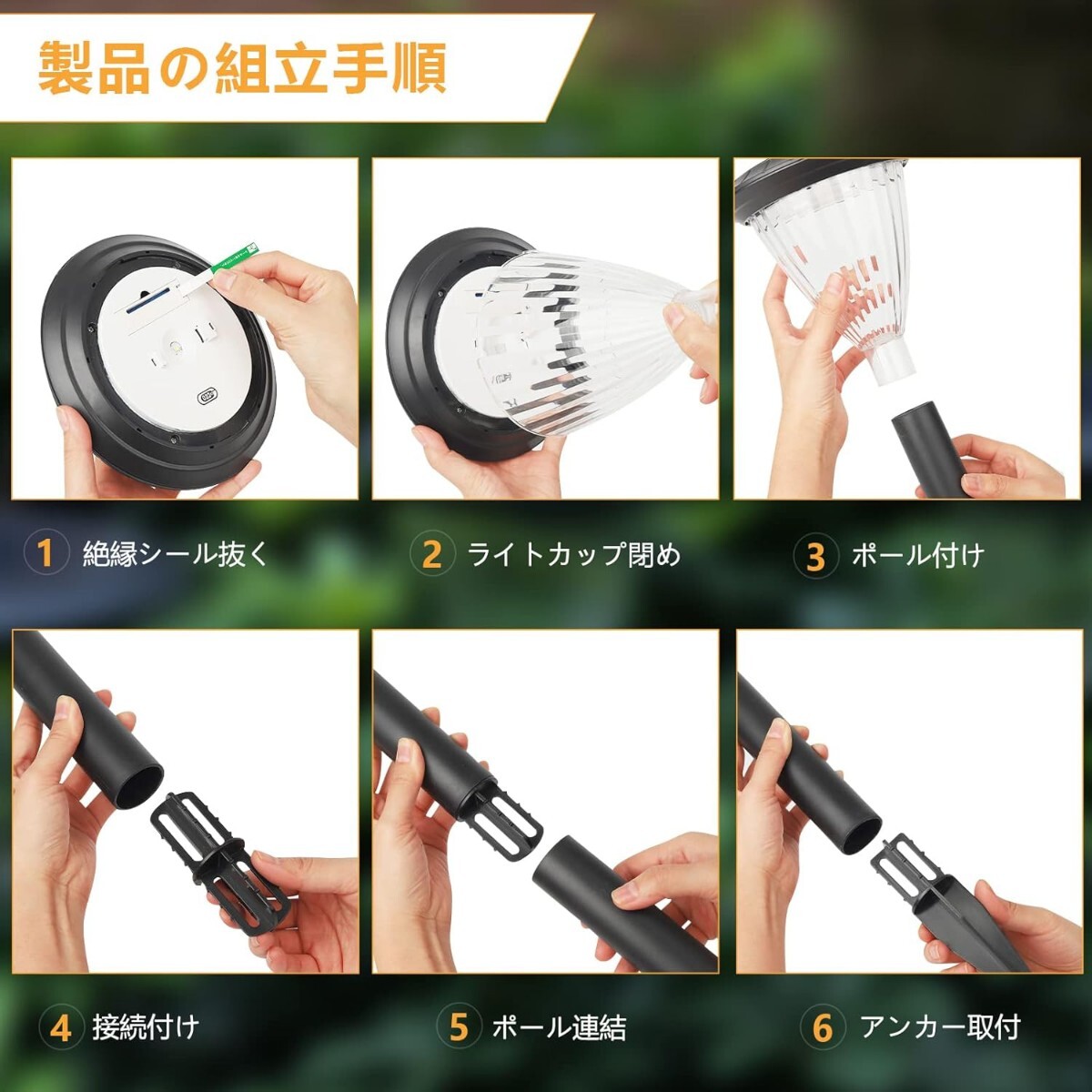 製品の組立手順

1 絶縁シール抜く

2 ライトカップ閉め

3 ポール付け

4 接続付け

5 ポール連結

6 アンカー取付